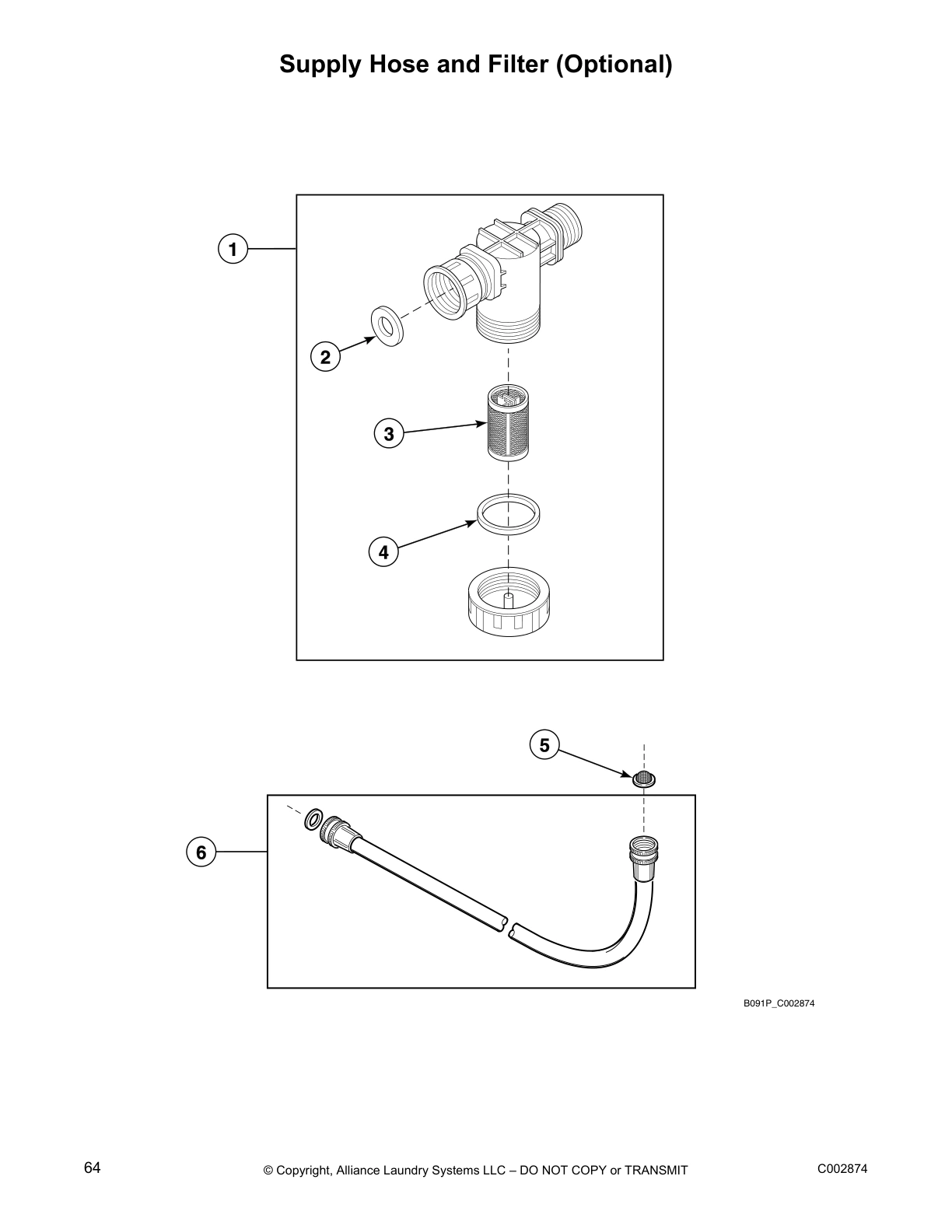 Supply Hose and Filter (Optional)

1

2

3

4

5

6

B091P_C002874

64

© Copyright, Alliance Laundry Systems LLC – DO NOT COPY or TRANSMIT

C002874