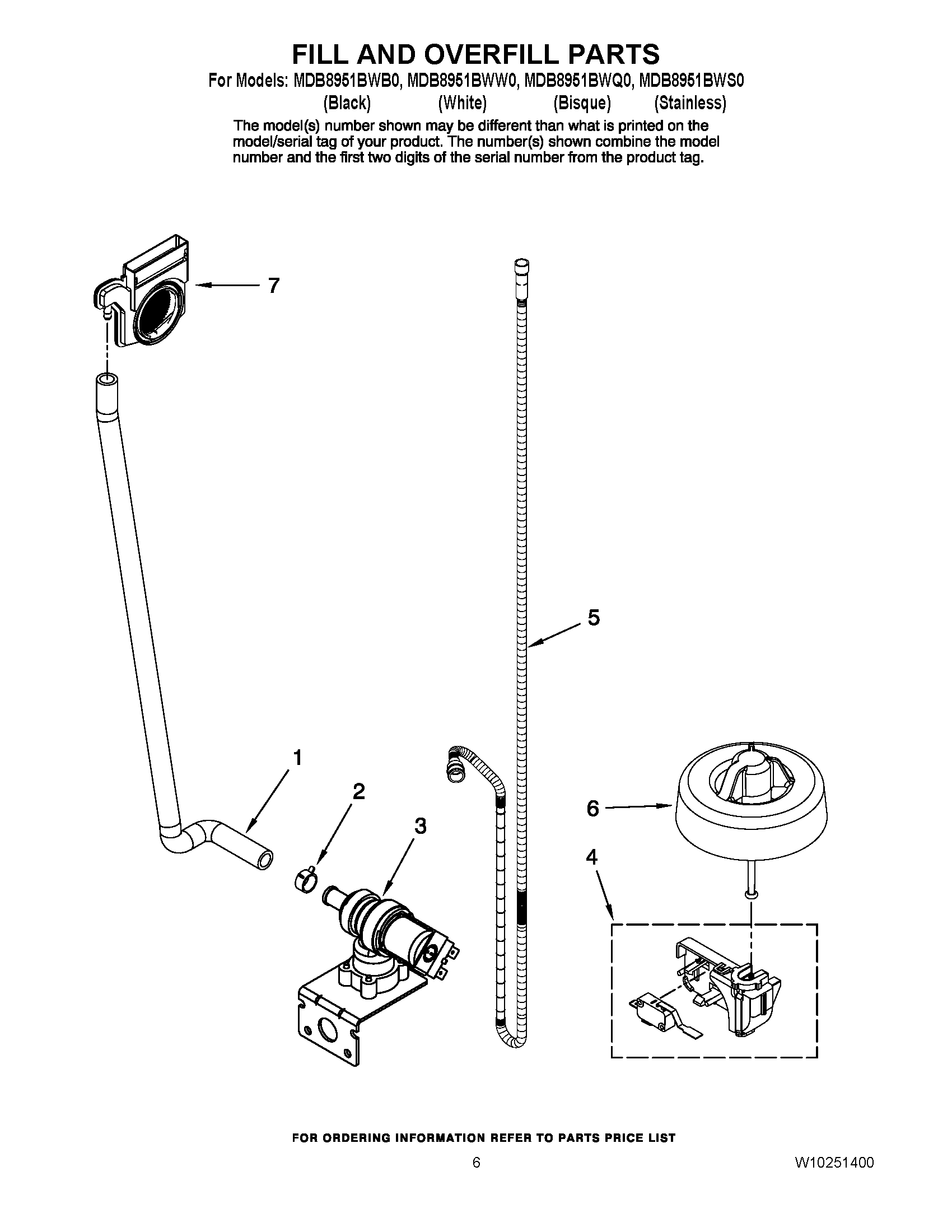 FILL AND OVERFILL PARTS

For Models: MDB8951BWB0, MDB8951BWW0, MDB8951BWQ0, MDB8951BWS0
(Black) (White) (Bisque) (Stainless)

The model(s) number shown may be different than what is printed on the model/serial tag of your product. The number(s) shown combine the model number and the first two digits of the serial number from the product tag.

7

5

1

2

3

6

4

FOR ORDERING INFORMATION REFER TO PARTS PRICE LIST

6

W10251400