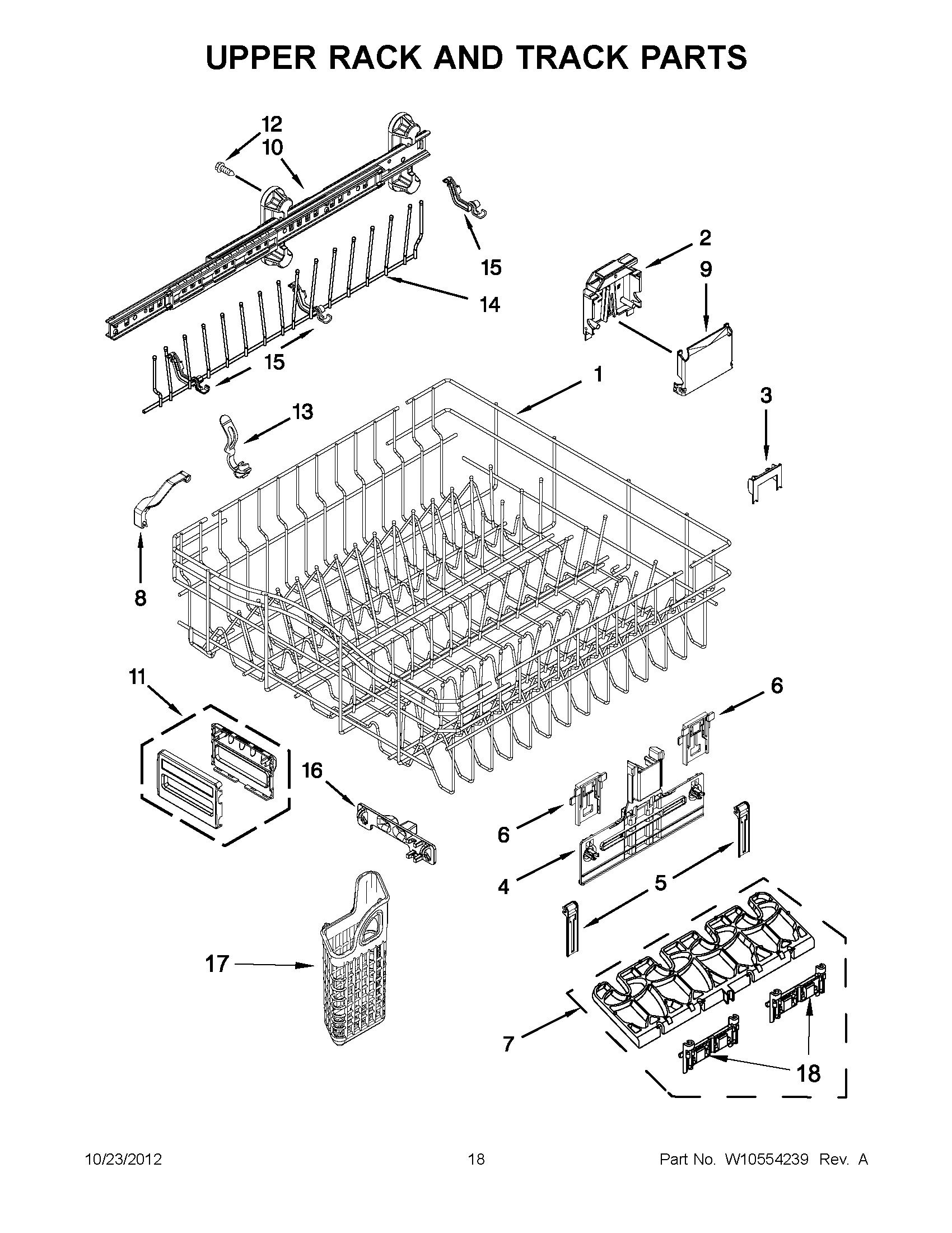 UPPER RACK AND TRACK PARTS

12
10
15
2
9
14
15
1
3
13
8
11
6
16
6
4
5
17
7
18

10/23/2012 18 Part No. W10554239 Rev. A