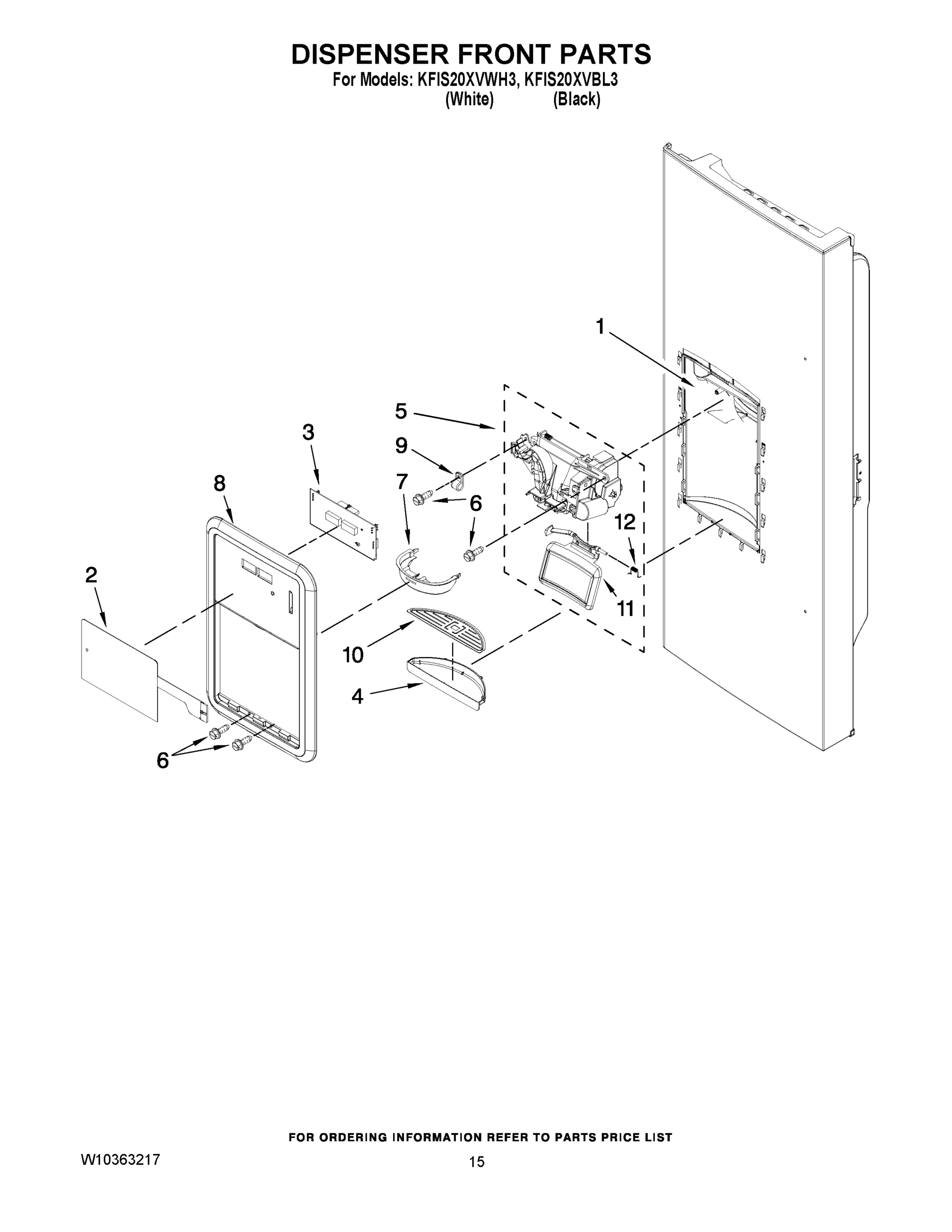 DISPENSER FRONT PARTS
For Models: KFIS20XVWH3, KFIS20XVBL3
(White) (Black)

1
5
3
9
8
7
6
6
12
2
11
10
4
6

FOR ORDERING INFORMATION REFER TO PARTS PRICE LIST

W10363217

15