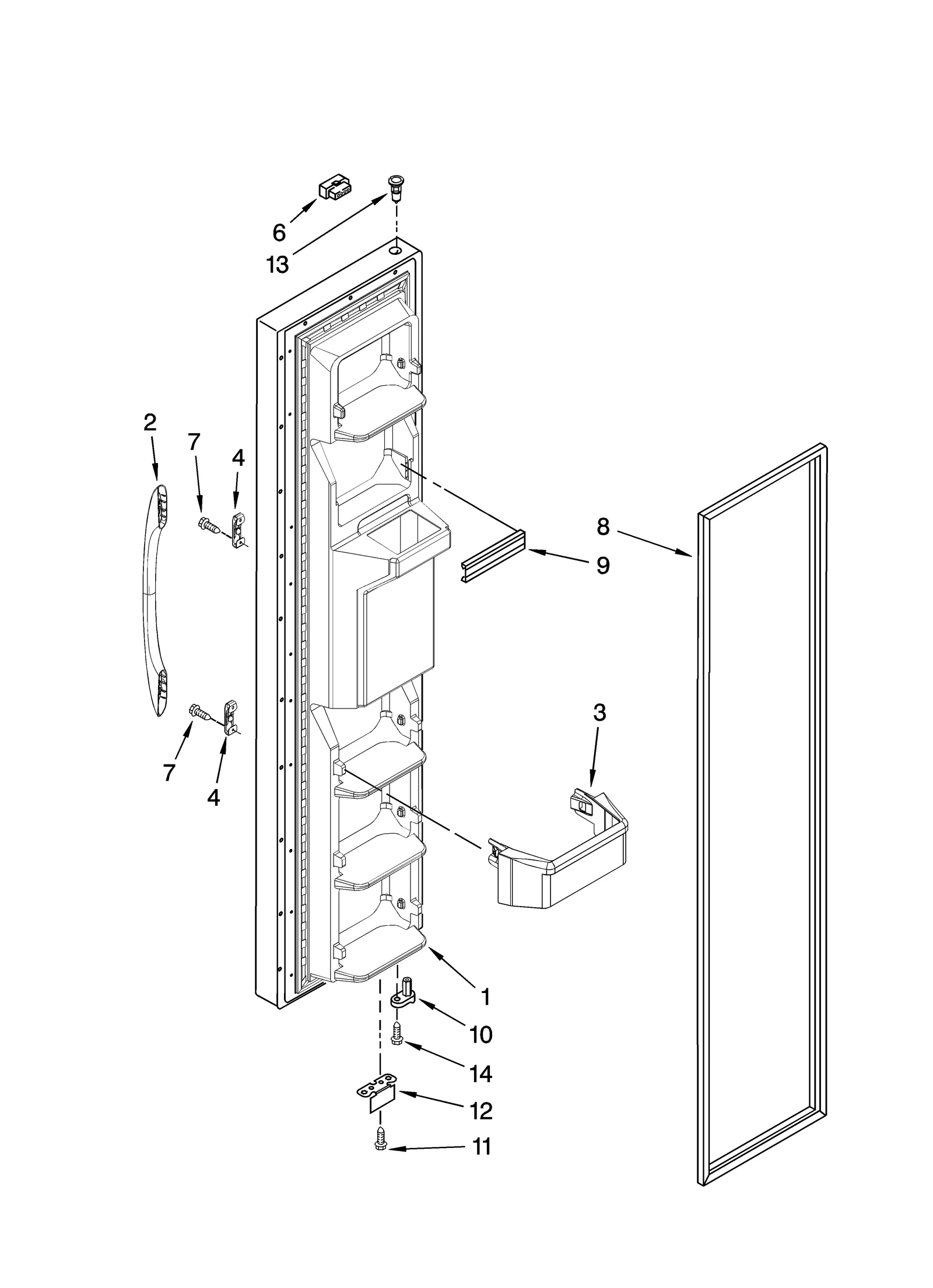 6
13
2
7
4
8
9
7
4
3
1
10
14
12
11