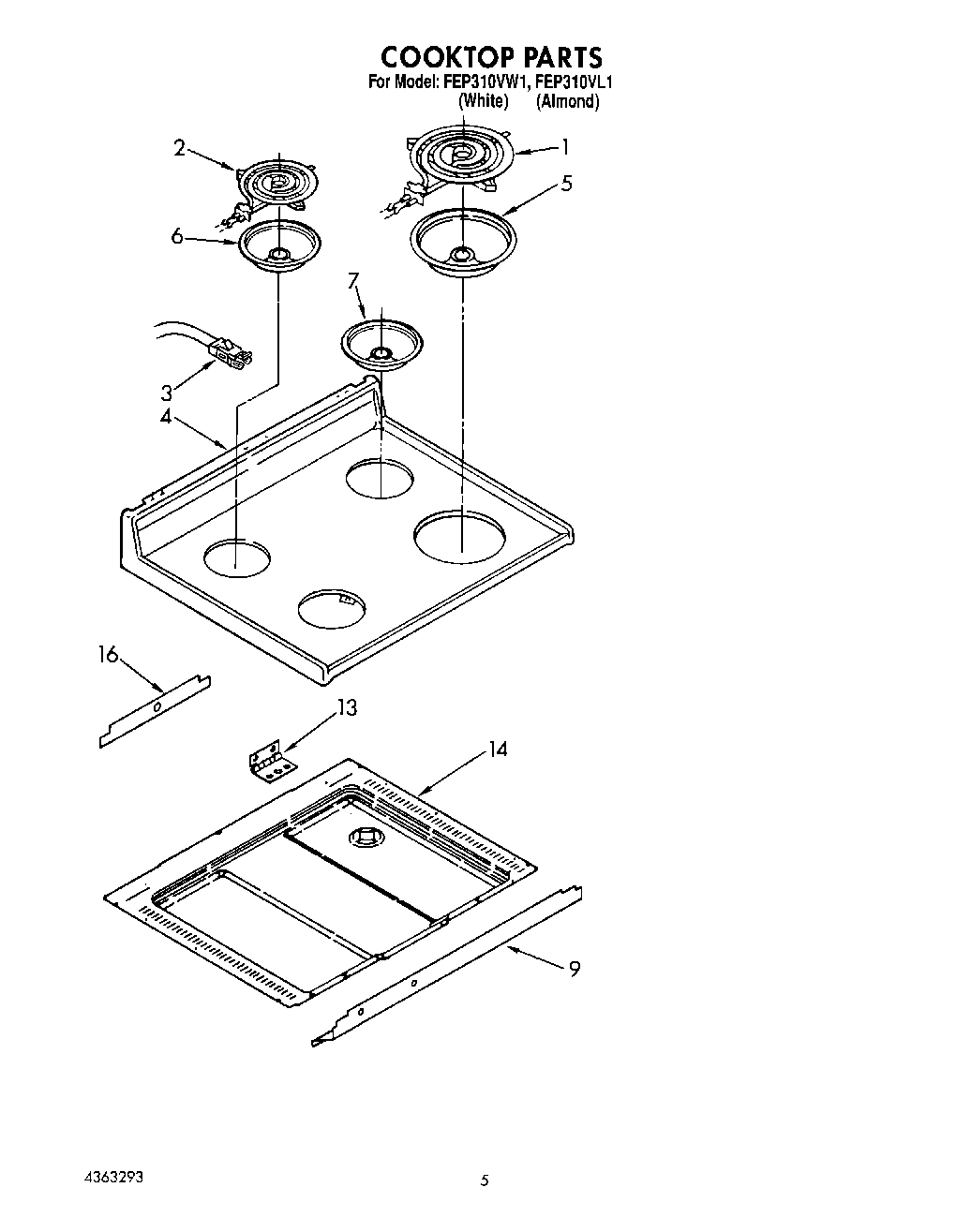 COOKTOP PARTS
For Model: FEP310VW1, FEP310VL1
(White) (Almond)

2
1
5
6
7
3
4
16
13
14
9

4363293

5