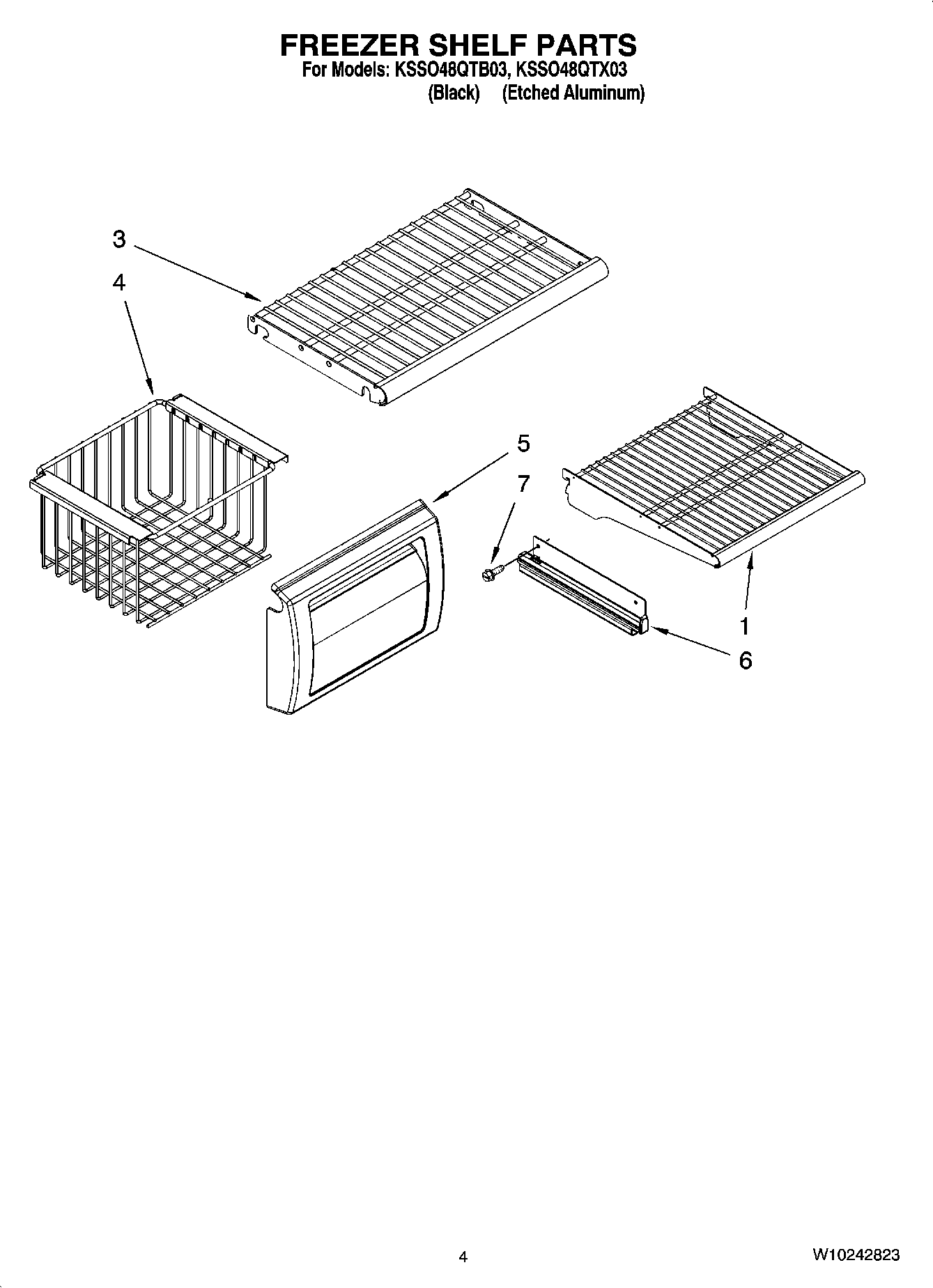 FREEZER SHELF PARTS
For Models: KSSO48QTB03, KSSO48QTX03
(Black) (Etched Aluminum)

3
4
5
7
1
6

4

W10242823