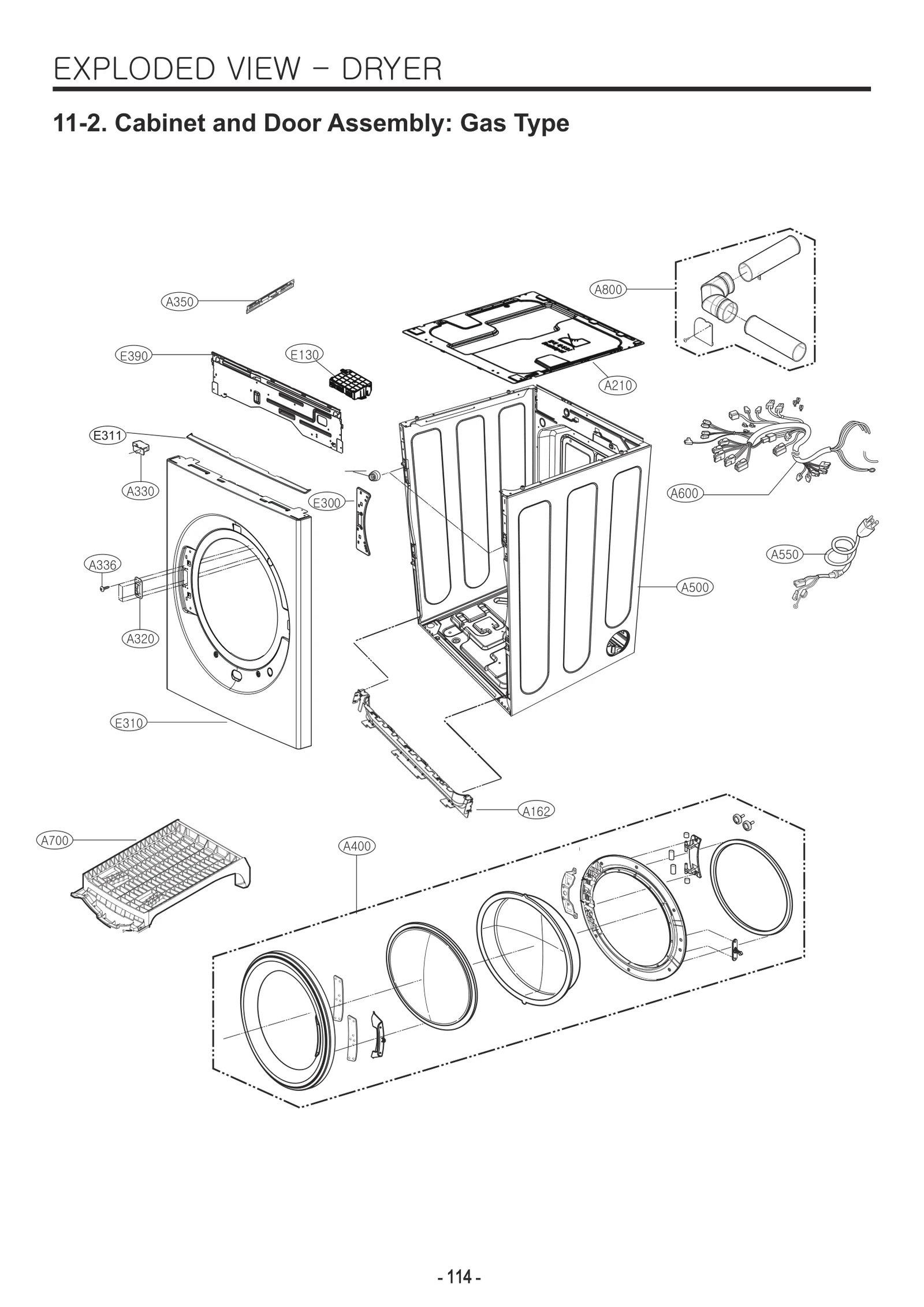 EXPLODED VIEW – DRYER

11-2. Cabinet and Door Assembly: Gas Type

A350
A800
E390
E130
A210
E311
A330
E300
A600
A336
A550
A500
A320
E310
A162
A700
A400

- 114 -