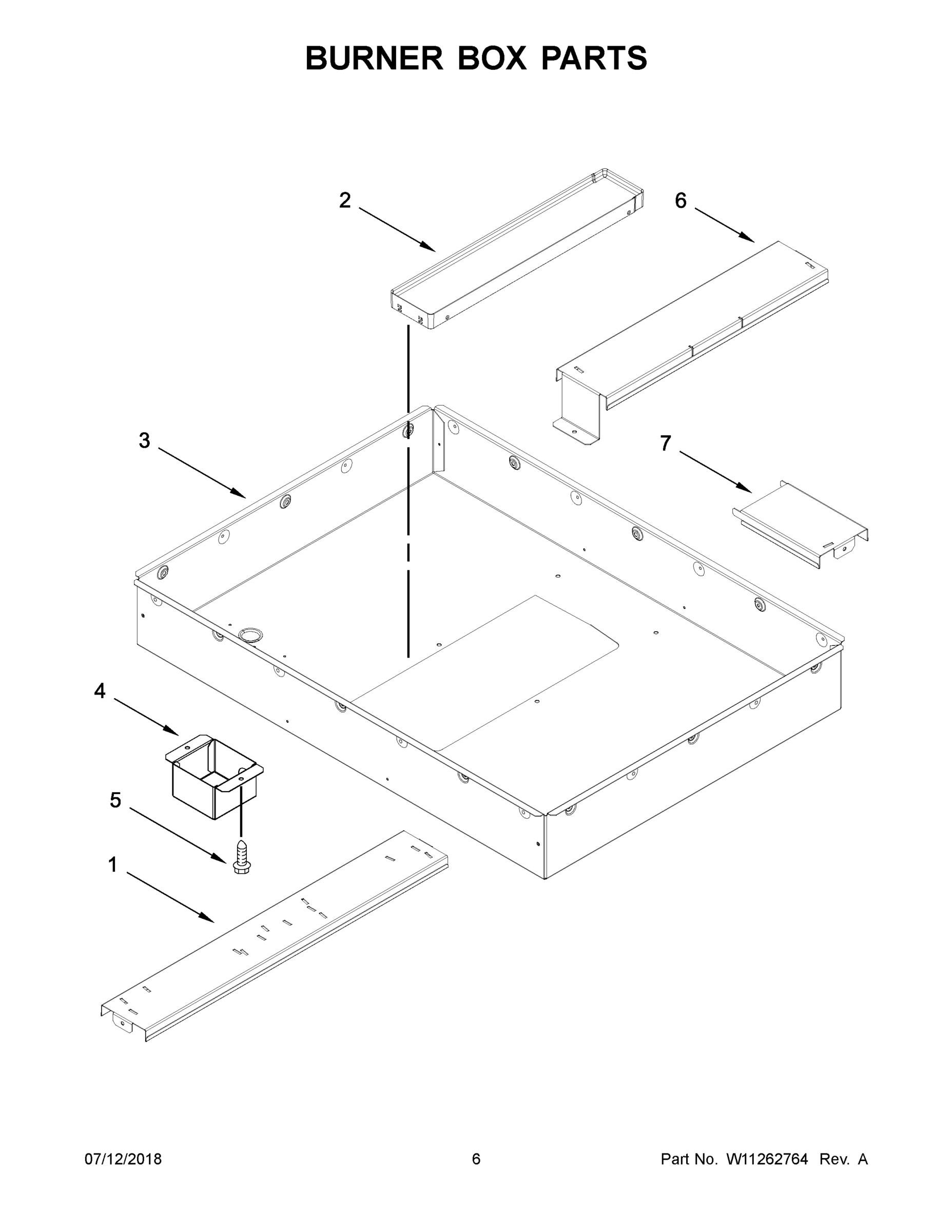 BURNER BOX PARTS

2

6

3

7

4

5

1

07/12/2018

6

Part No. W11262764 Rev. A