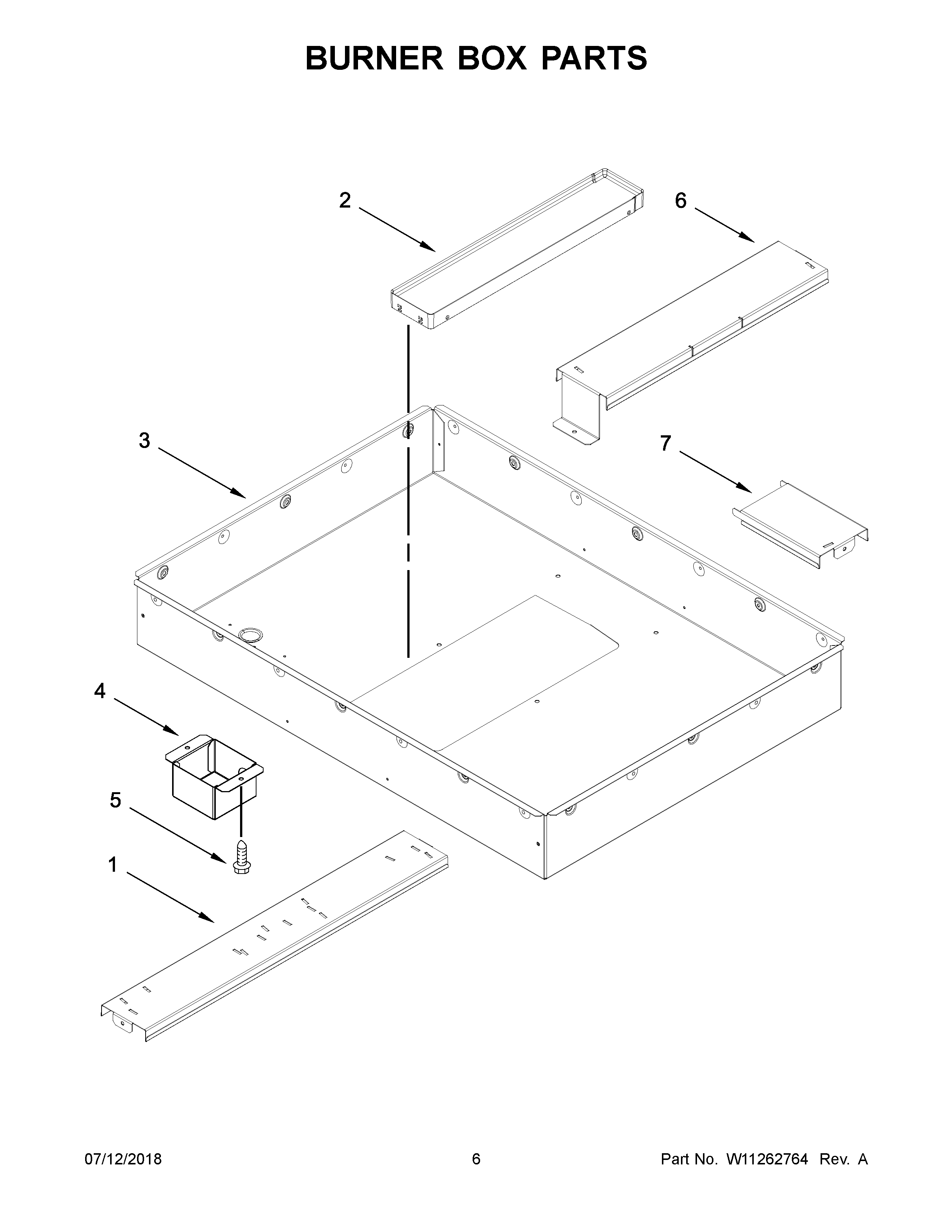 BURNER BOX PARTS

2

6

3

7

4

5

1

07/12/2018

6

Part No. W11262764 Rev. A