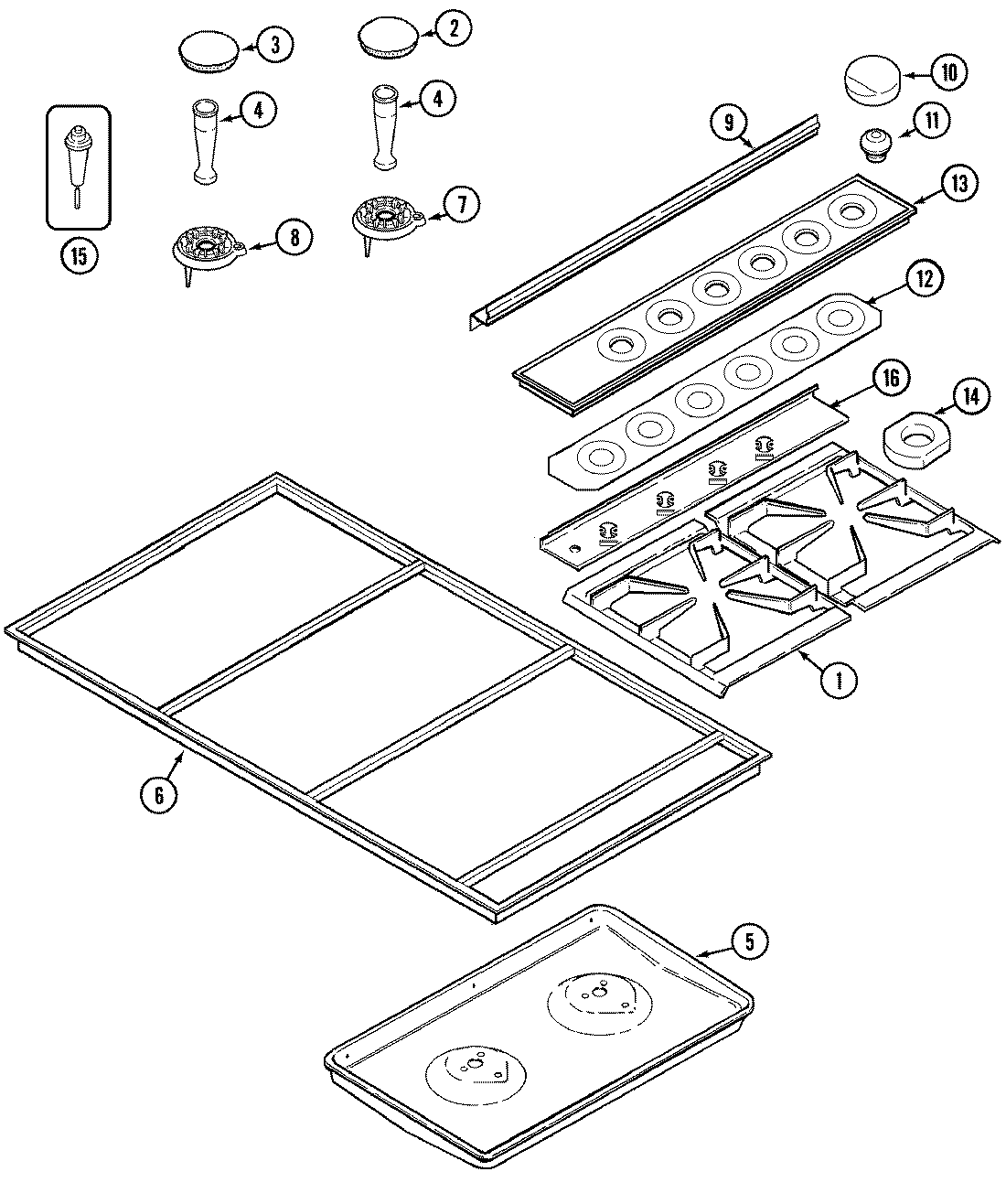 3
2
10
4
4
9
11
15
8
7
13
12
16
14
1
6
5