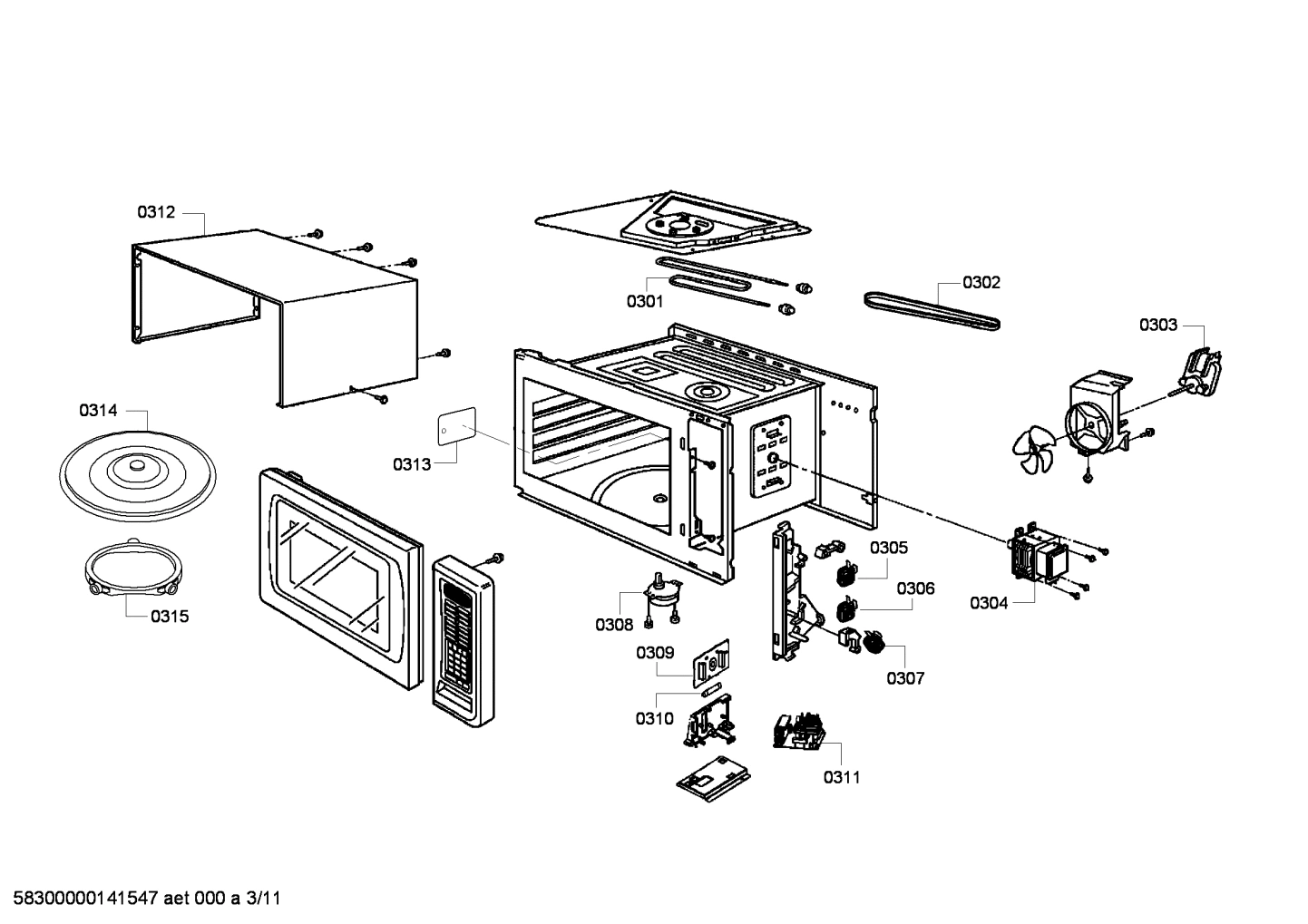 0312

0301

0302

0303

0314

0313

0305

0306

0304

0315

0308

0309

0307

0310

0311

58300000141547 aet 000 a 3/11