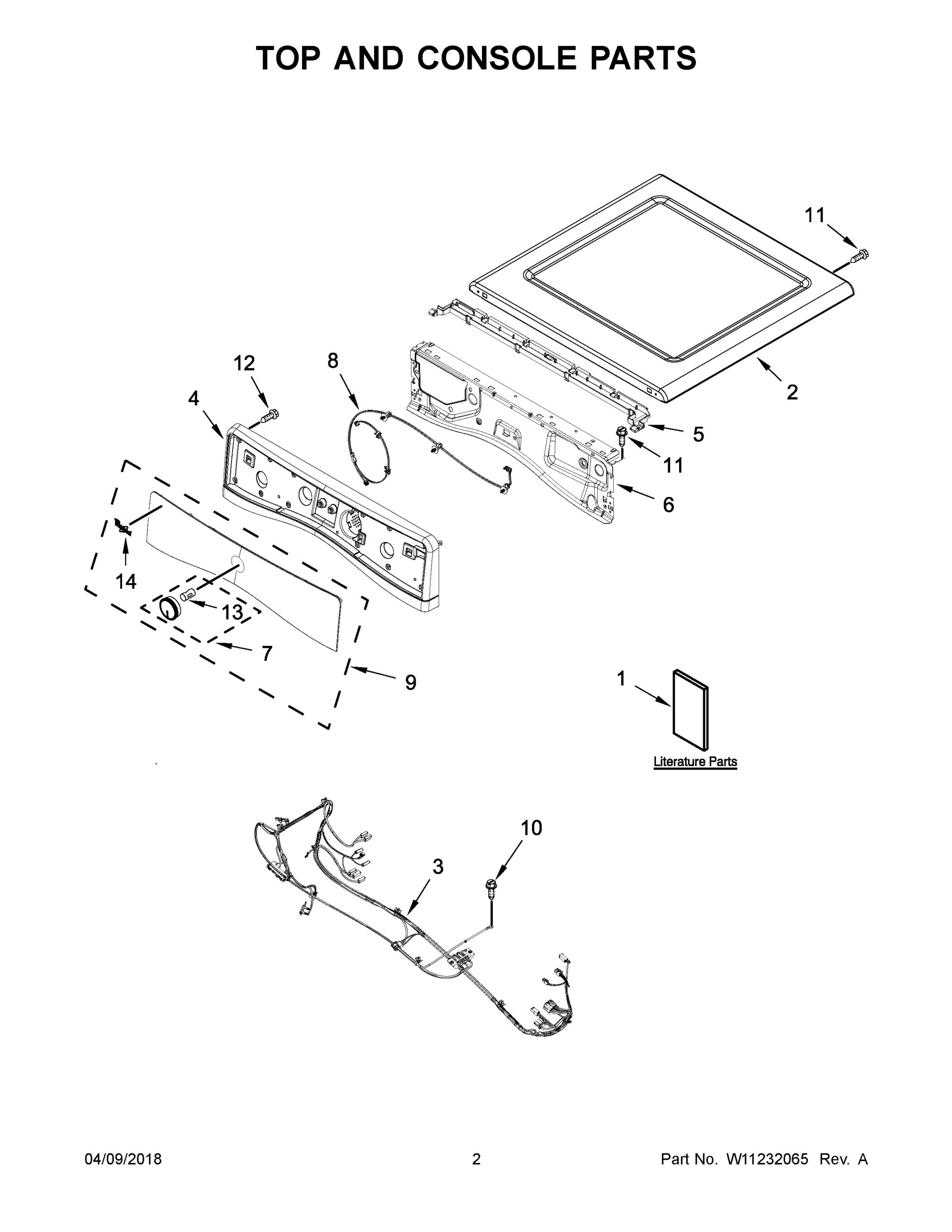 TOP AND CONSOLE PARTS

11

12

8

4

2

5

11

6

14

13

7

9

1

Literature Parts

10

3

04/09/2018

2

Part No. W11232065 Rev. A