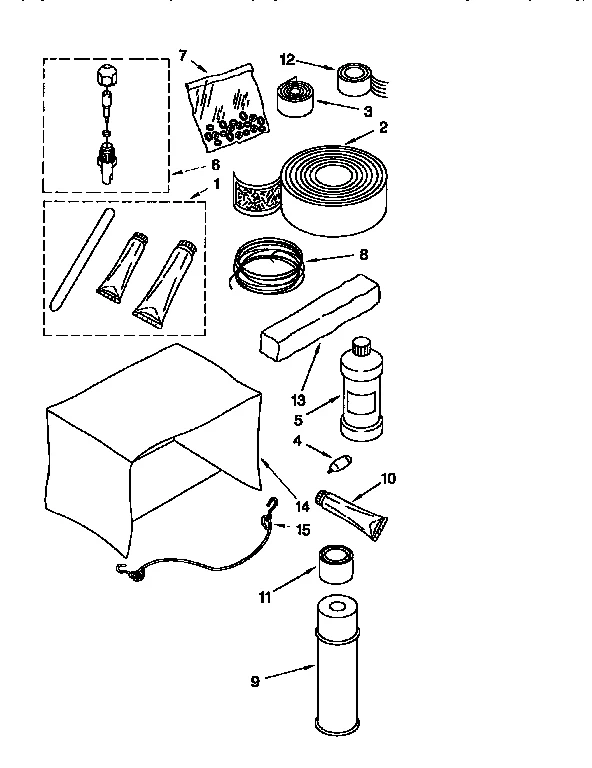 7
12
3
2
6
1
8
13
5
4
10
14
15
11
9