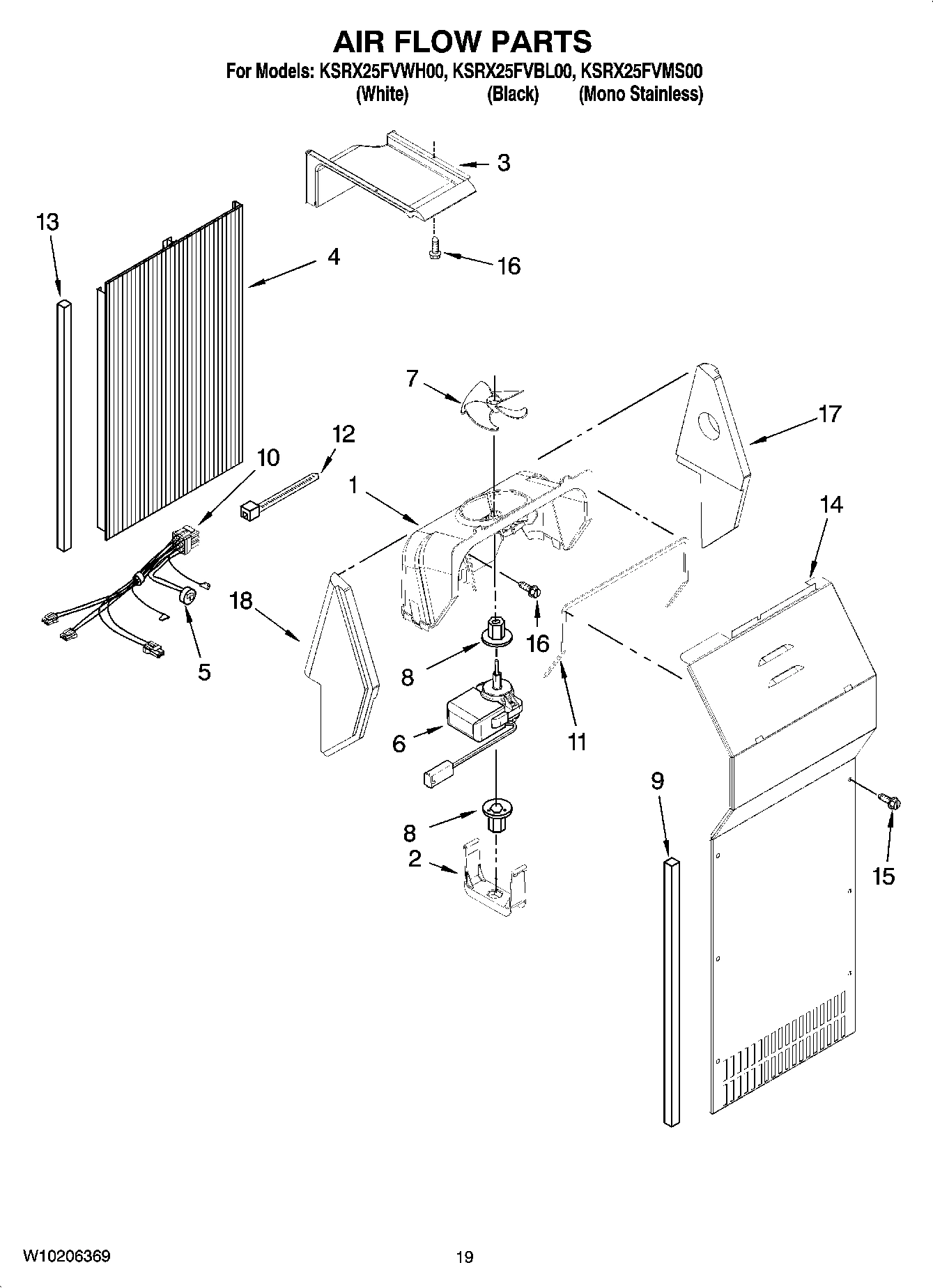 AIR FLOW PARTS

For Models: KSRX25FVWH00, KSRX25FVBL00, KSRX25FVMS00
(White) (Black) (Mono Stainless)

3
13
4
16
7
17
12
10
1
14
18
16
5
8
6
11
9
8
2
15

W10206369

19