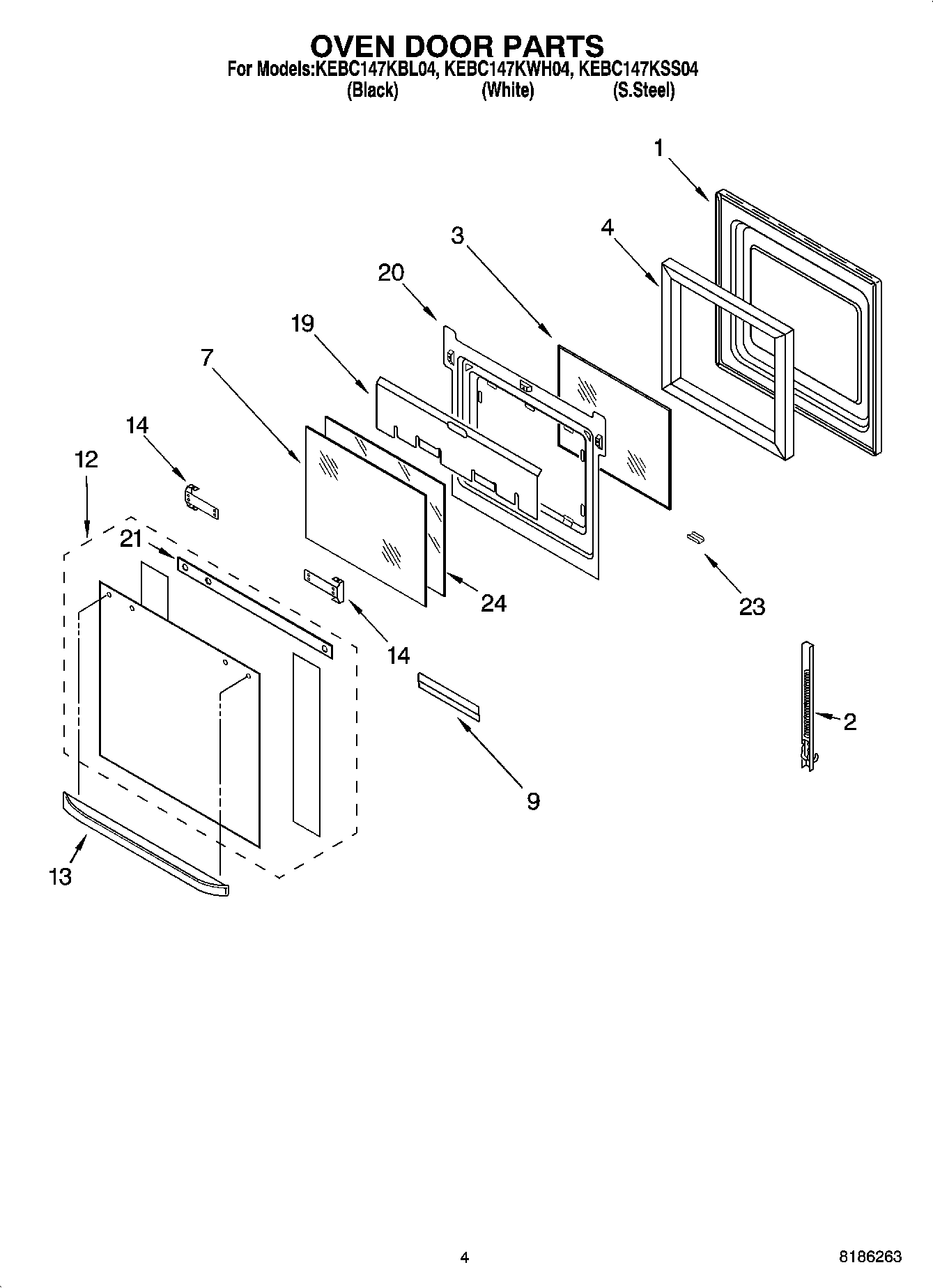 OVEN DOOR PARTS
For Models:KEBC147KBL04, KEBC147KWH04, KEBC147KSS04
(Black) (White) (S.Steel)

1
4
3
20
19
7
14
12
21
24
23
14
2
9
13

4
8186263