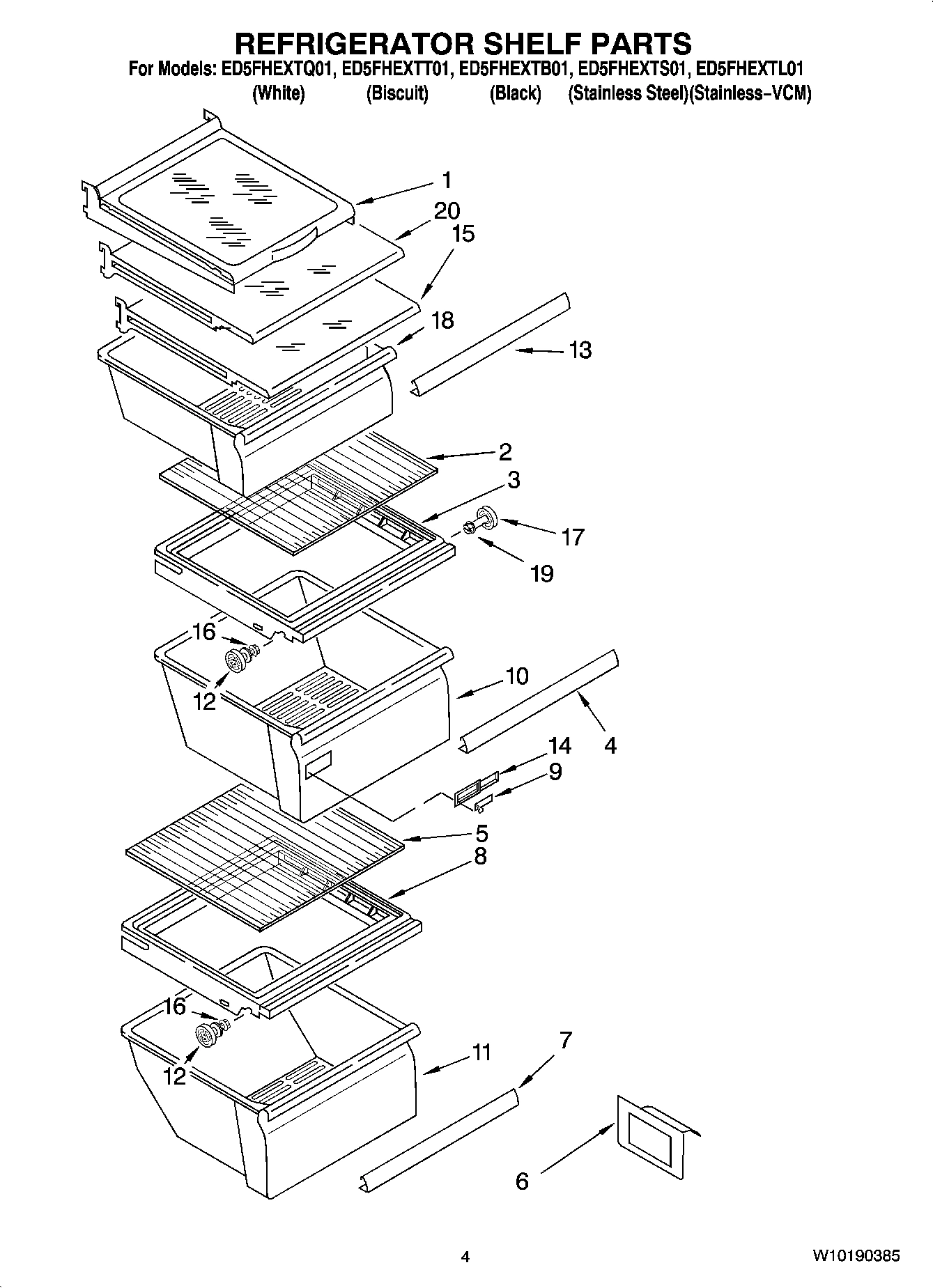 REFRIGERATOR SHELF PARTS
For Models: ED5FHEXTQ01, ED5FHEXTT01, ED5FHEXTB01, ED5FHEXTS01, ED5FHEXTL01
(White) (Biscuit) (Black) (Stainless Steel)(Stainless–VCM)

1
20
15
18
13
2
3
17
19
16
12
10
4
14
9
5
8
16
12
11
7
6

4

W10190385