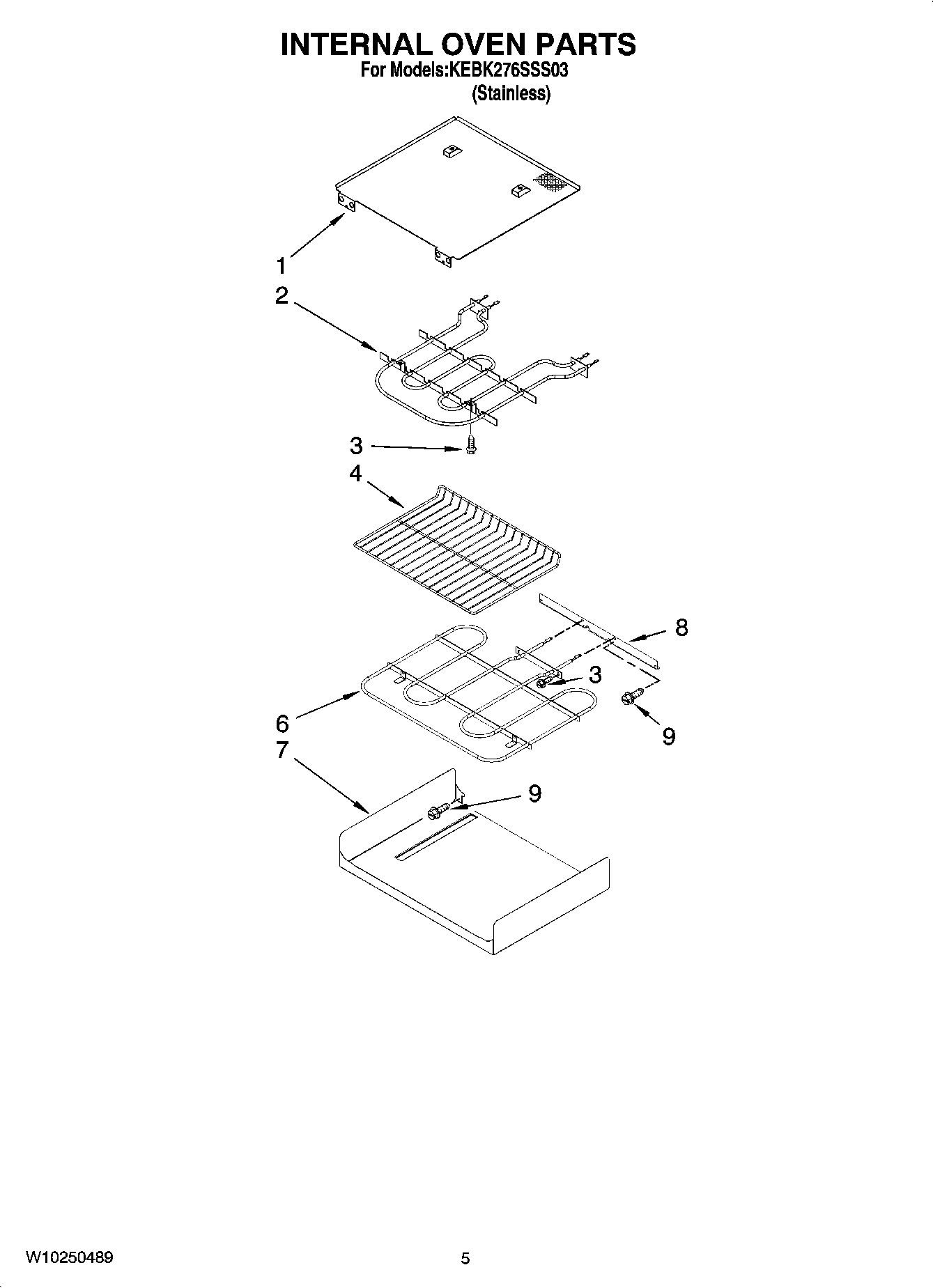 INTERNAL OVEN PARTS
For Models:KEBK276SSS03
(Stainless)

1
2
3
4
8
3
6
9
7
9

W10250489
5