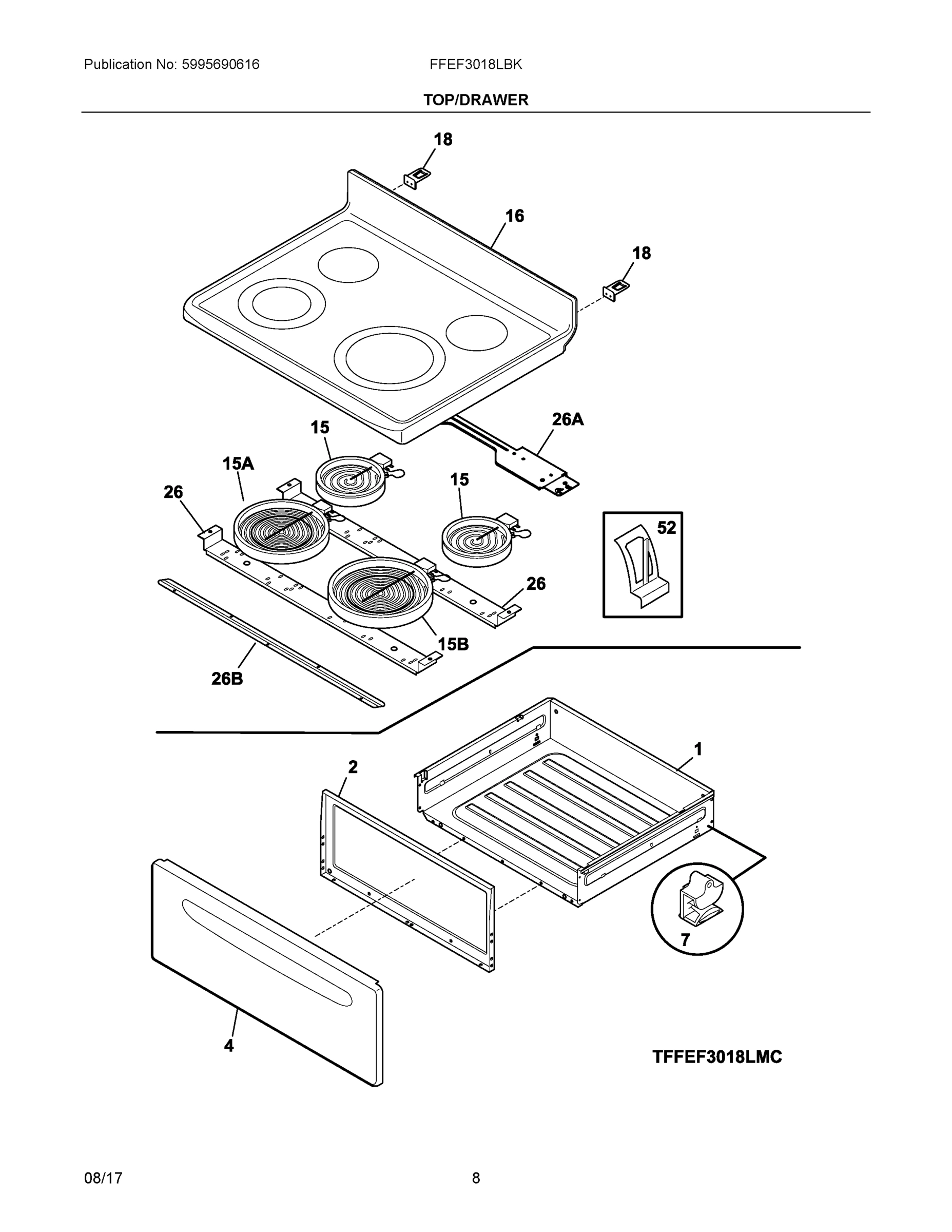 Publication No: 5995690616

FFEF3018LBK

TOP/DRAWER

18

16

18

26A

15

15A

15

26

52

26

15B

26B

1

2

7

4

TFFEF3018LMC

08/17

8