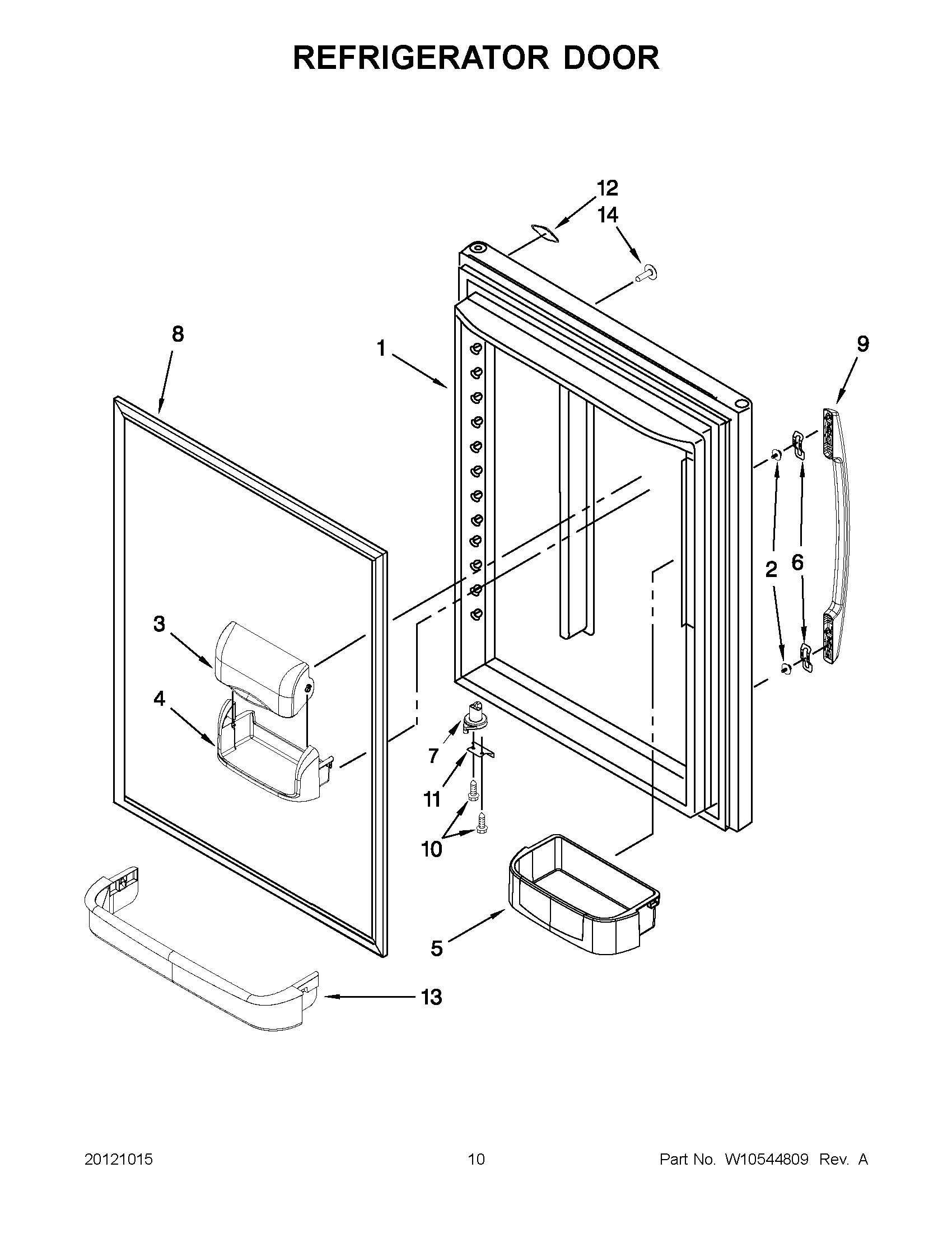 REFRIGERATOR DOOR

12
14
8
1
9
2
6
3
4
7
11
10
5
13

20121015

10

Part No. W10544809 Rev. A