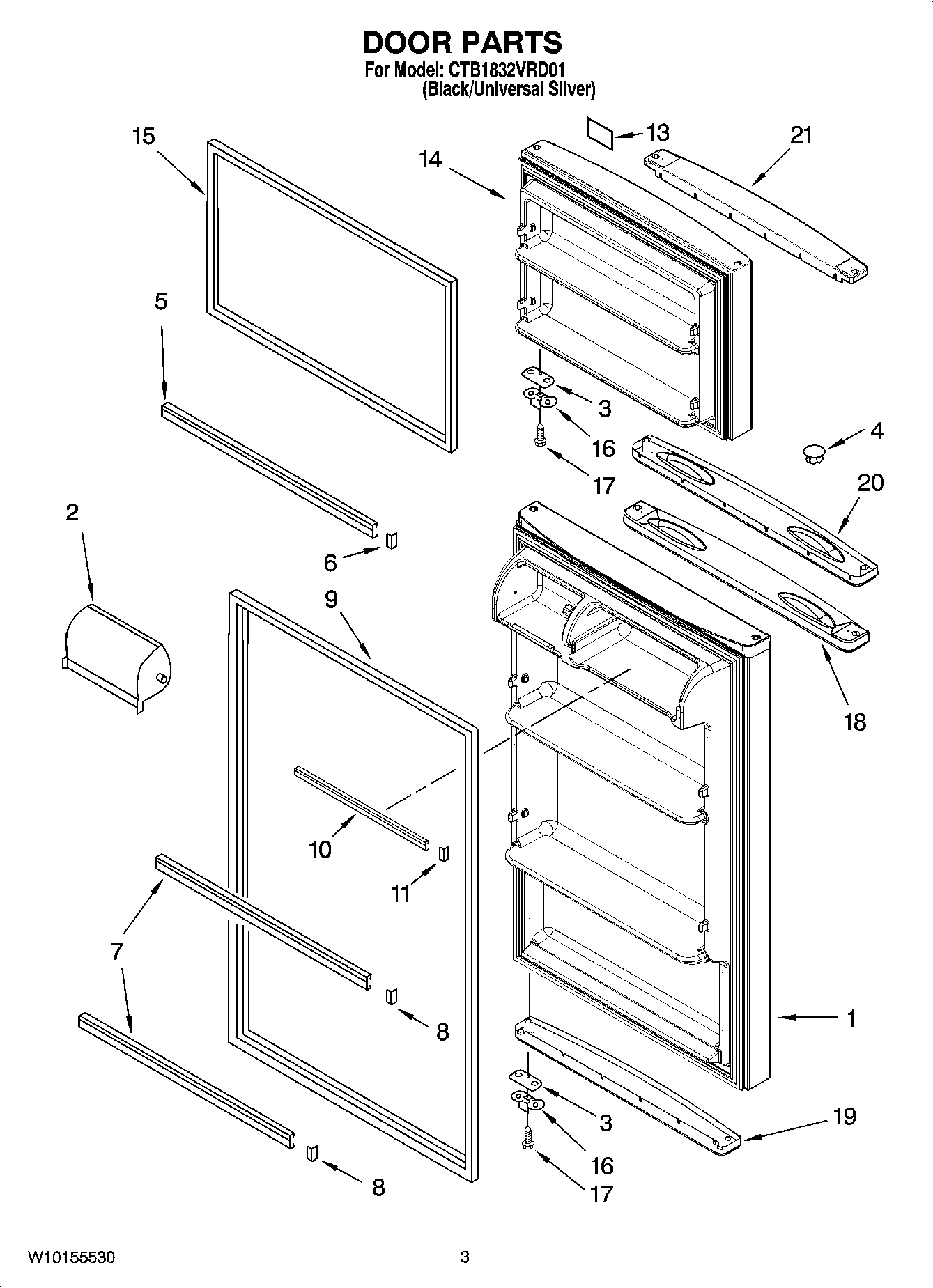 DOOR PARTS
For Model: CTB1832VRD01
(Black/Universal Silver)

15
13
21
14
5
3
16
4
17
20
2
6
9
18
10
11
7
8
1
3
19
16
8
17

W10155530
3