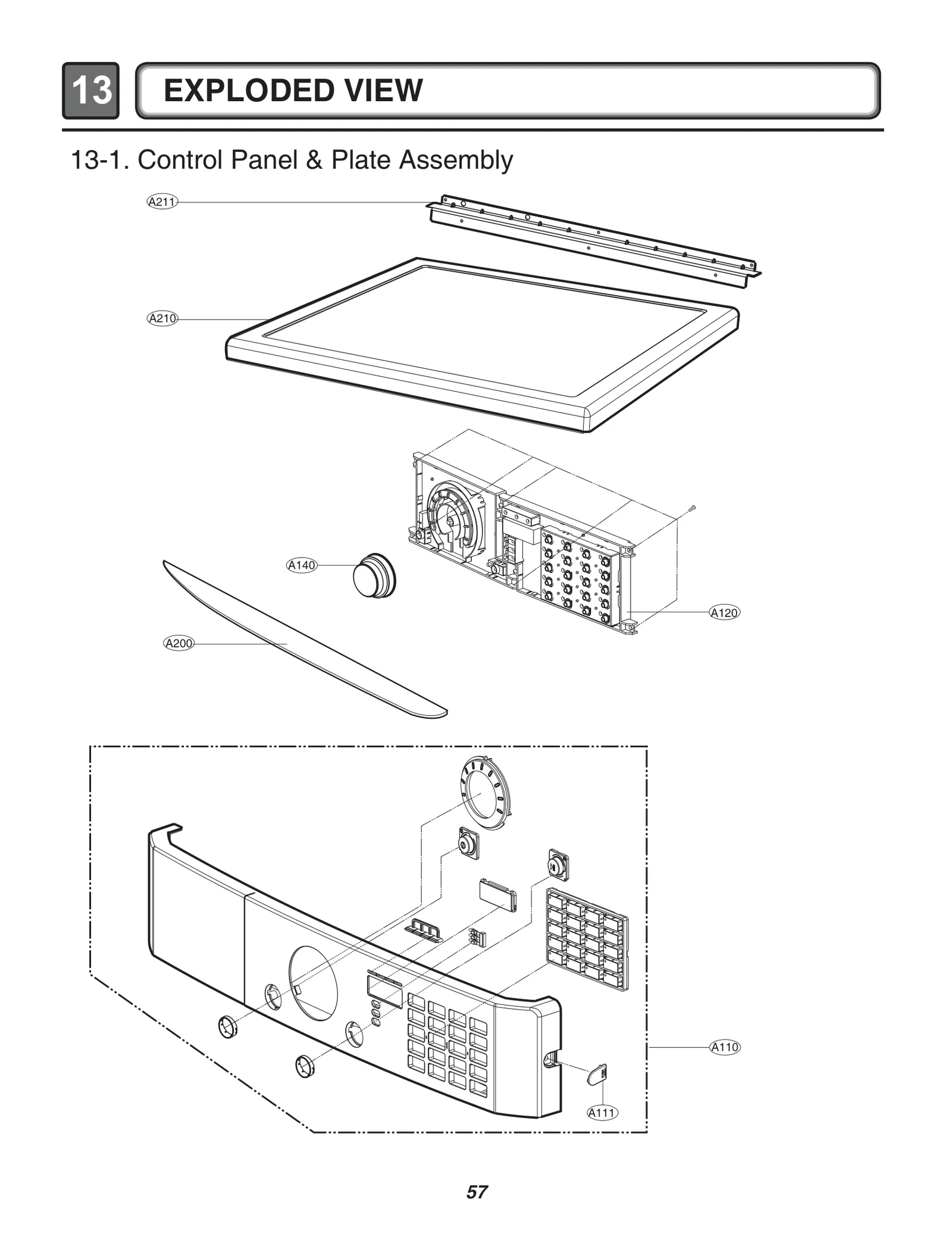 13 EXPLODED VIEW

13-1. Control Panel & Plate Assembly

A211

A210

A140

A120

A200

A110

A111

57