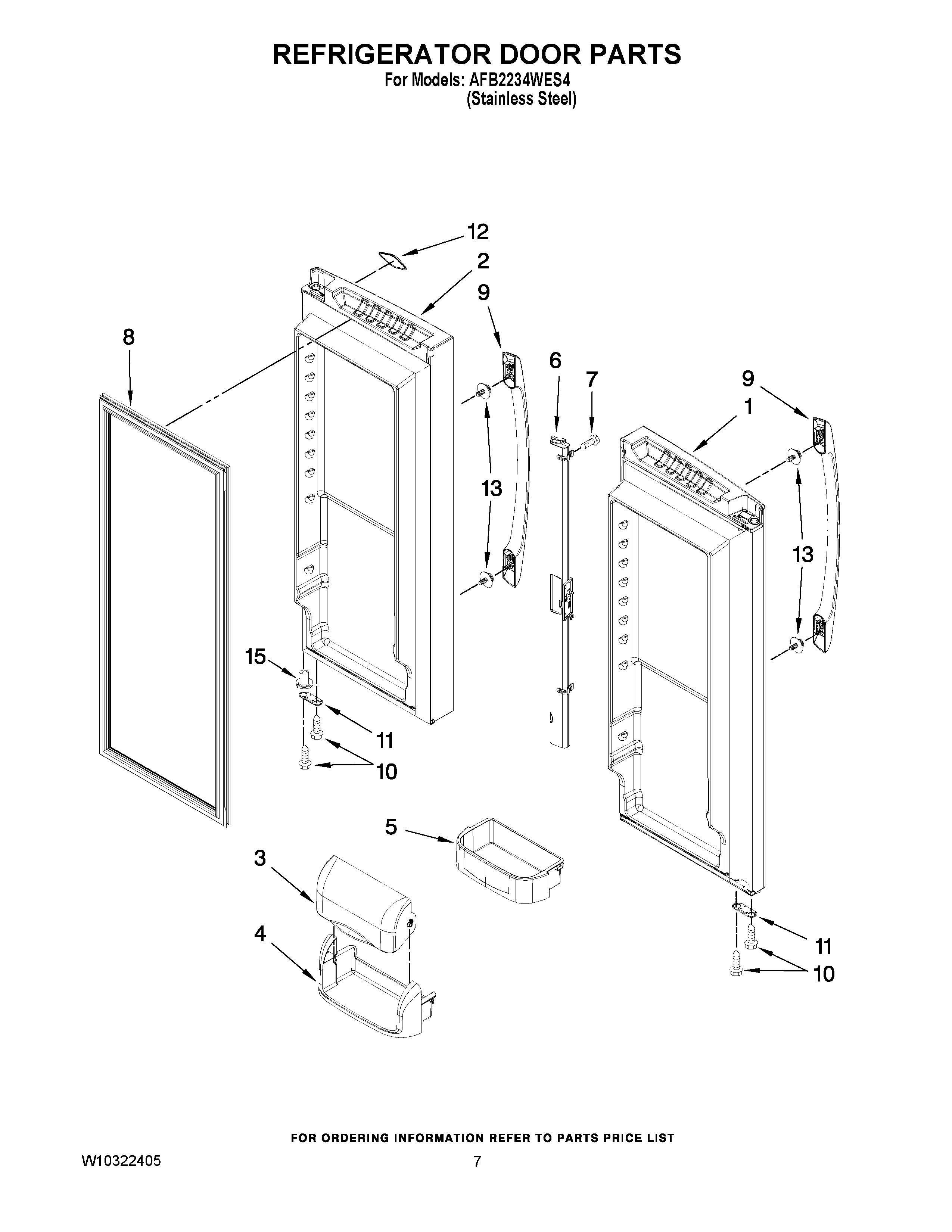 REFRIGERATOR DOOR PARTS
For Models: AFB2234WES4
(Stainless Steel)

12
2
9
8
6
7
9
1
13
13
15
11
10
5
3
4
11
10

FOR ORDERING INFORMATION REFER TO PARTS PRICE LIST

W10322405

7