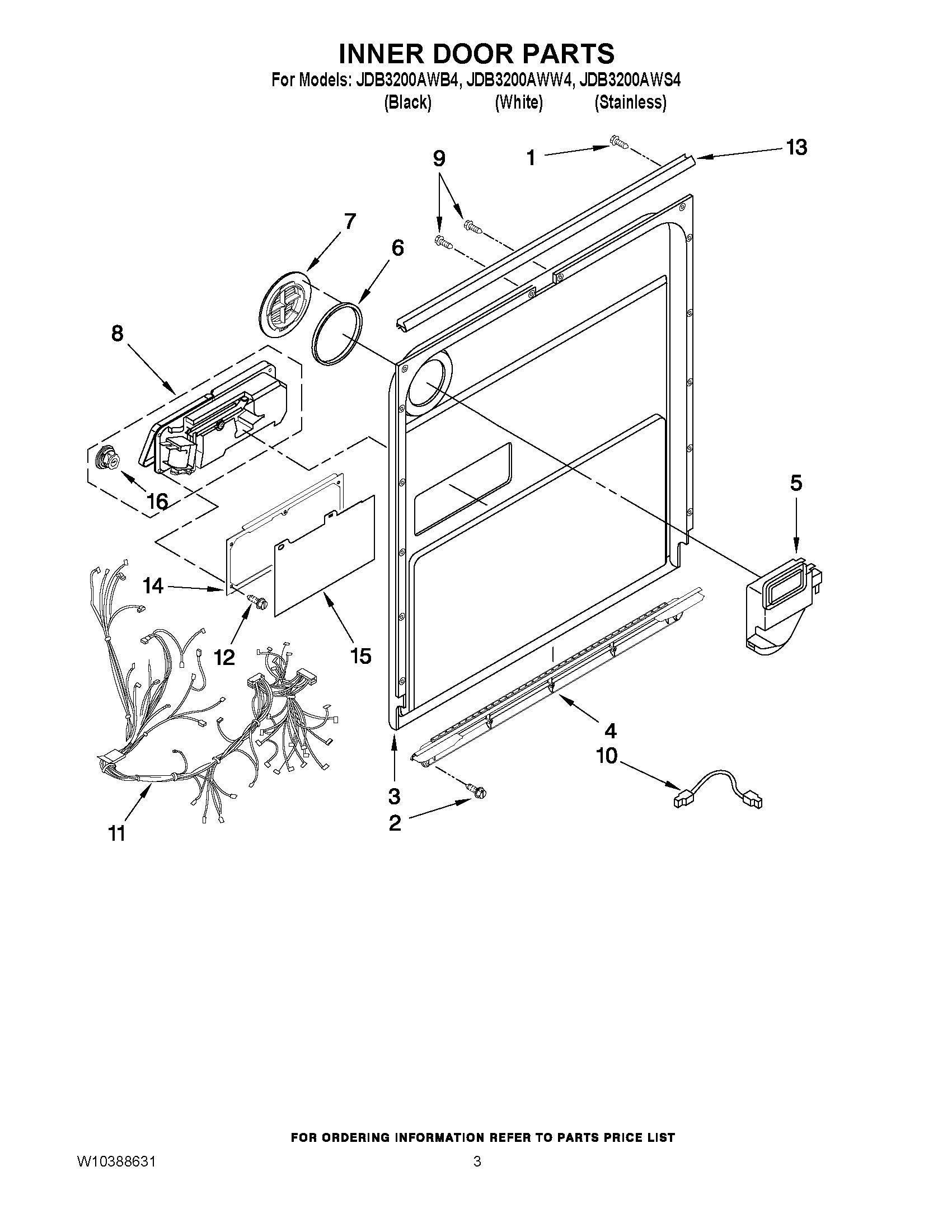 INNER DOOR PARTS

For Models: JDB3200AWB4, JDB3200AWW4, JDB3200AWS4
(Black) (White) (Stainless)

1
13
9
7
6
8
16
5
14
12
15
4
10
3
2
11

FOR ORDERING INFORMATION REFER TO PARTS PRICE LIST

W10388631

3