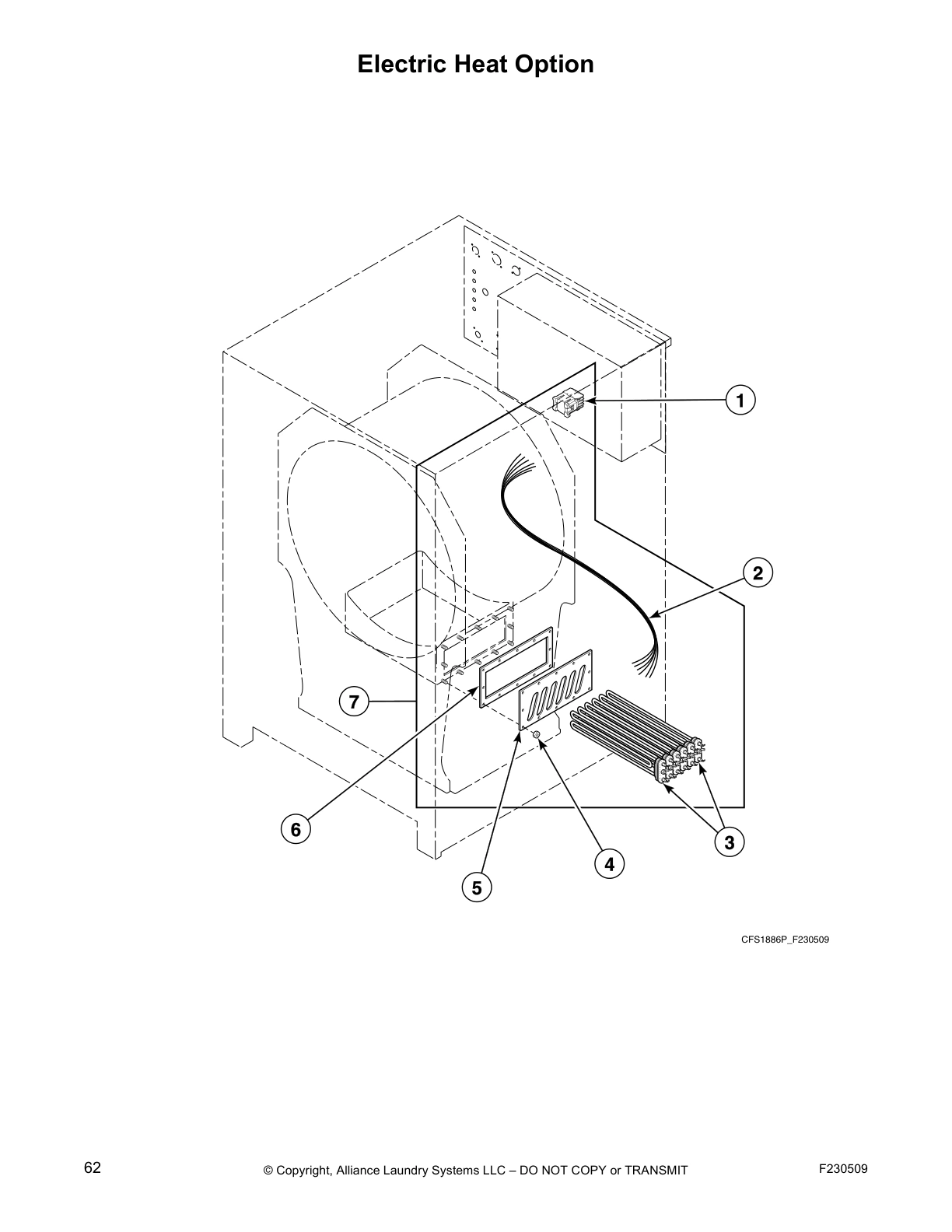 Electric Heat Option

1

2

7

6

5

4

3

CFS1886P_F230509

62

© Copyright, Alliance Laundry Systems LLC – DO NOT COPY or TRANSMIT

F230509