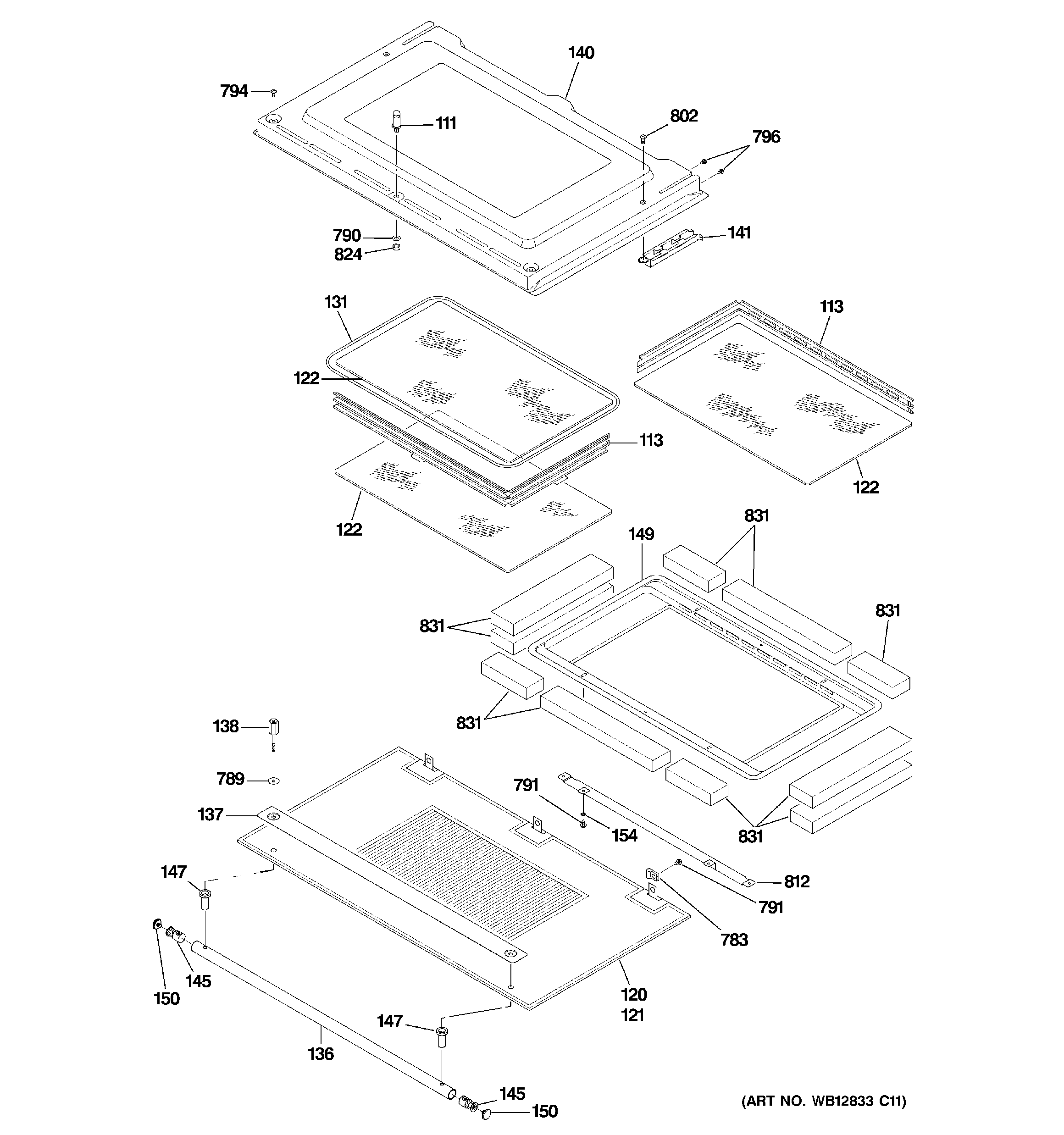 140
794
111
802
796
790
824
141
131
113
122
113
122
122
831
149
831
831
831
138
789
791
137
154
831
147
812
791
783
150
145
120
121
147
136
145
150
(ART NO. WB12833 C11)