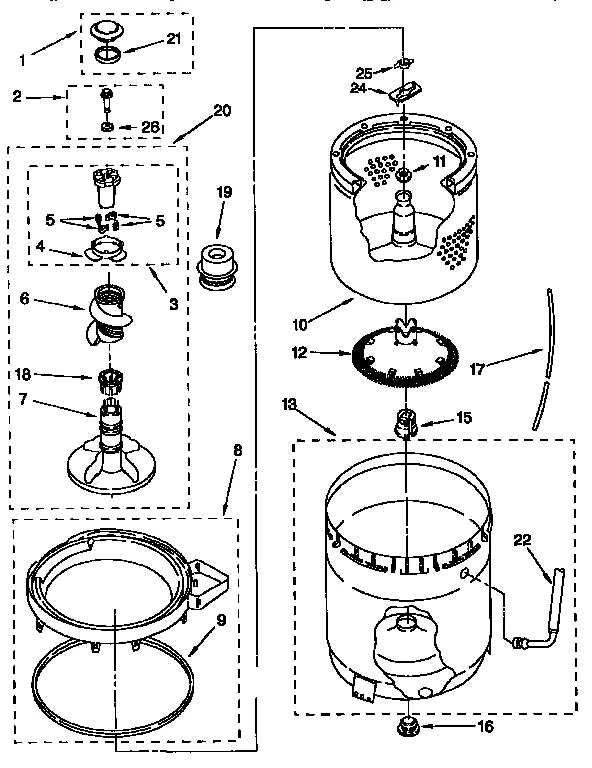 1
21
2
26
20
5
5
4
3
19
6
18
7
8
9
25
24
11
10
12
17
13
15
22
16