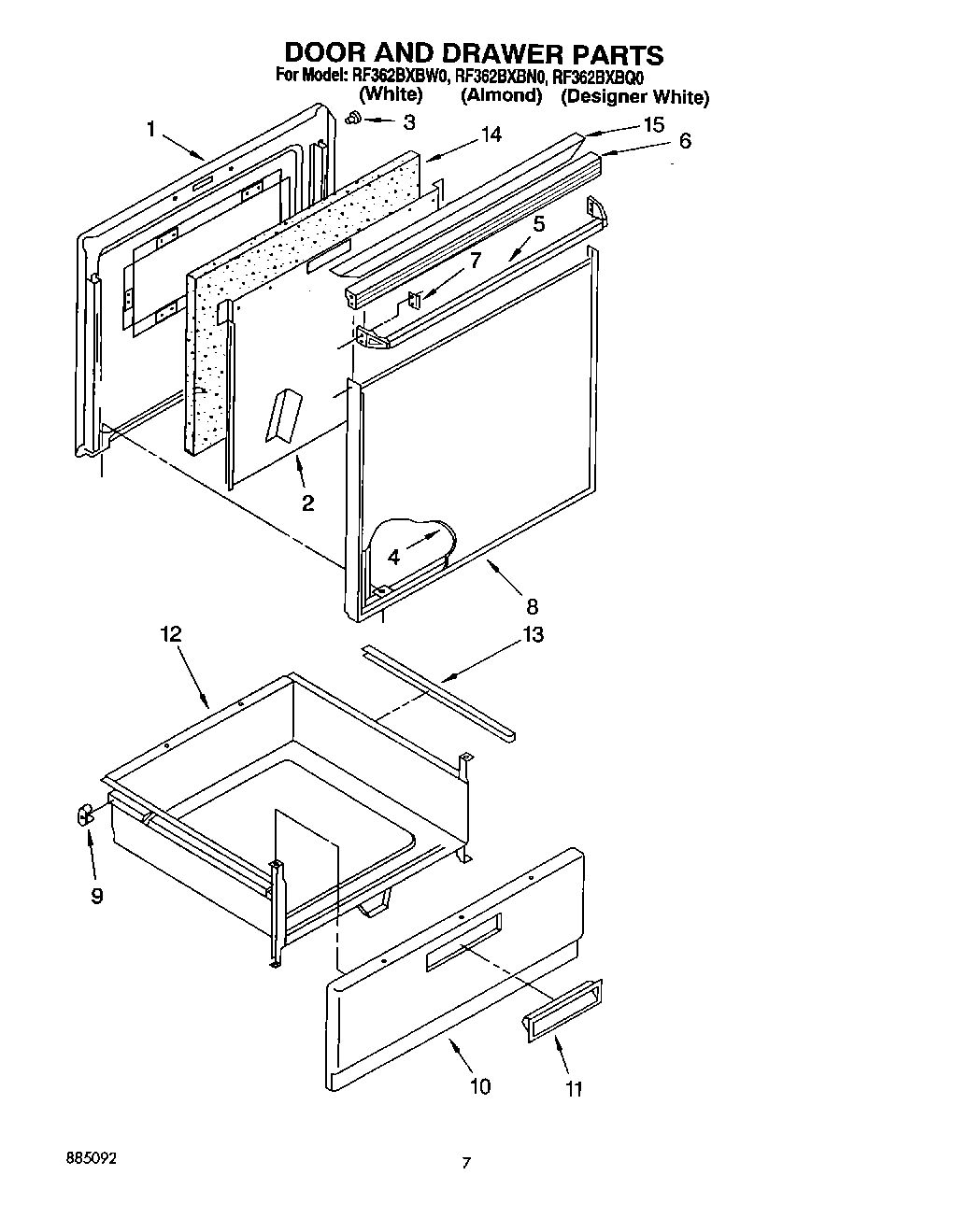 DOOR AND DRAWER PARTS
For Model: RF362BXBW0, RF362BXBN0, RF362BXBQ0
(White) (Almond) (Designer White)

1
3
14
15
6
5
7
2
4
8
12
13
9
10
11

885092

7