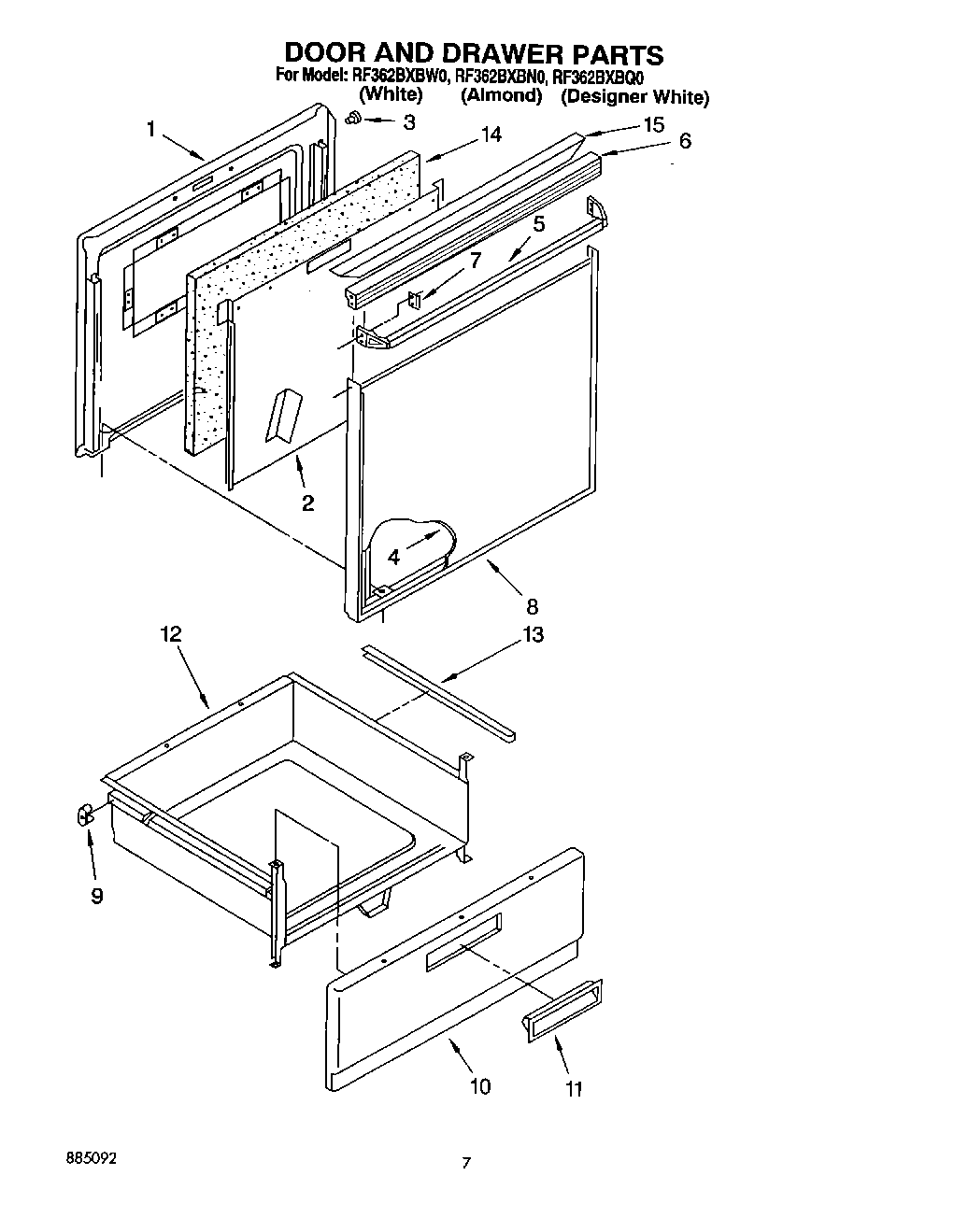 DOOR AND DRAWER PARTS
For Model: RF362BXBW0, RF362BXBN0, RF362BXBQ0
(White) (Almond) (Designer White)

1
3
14
15
6
5
7
2
4
8
12
13
9
10
11

885092

7