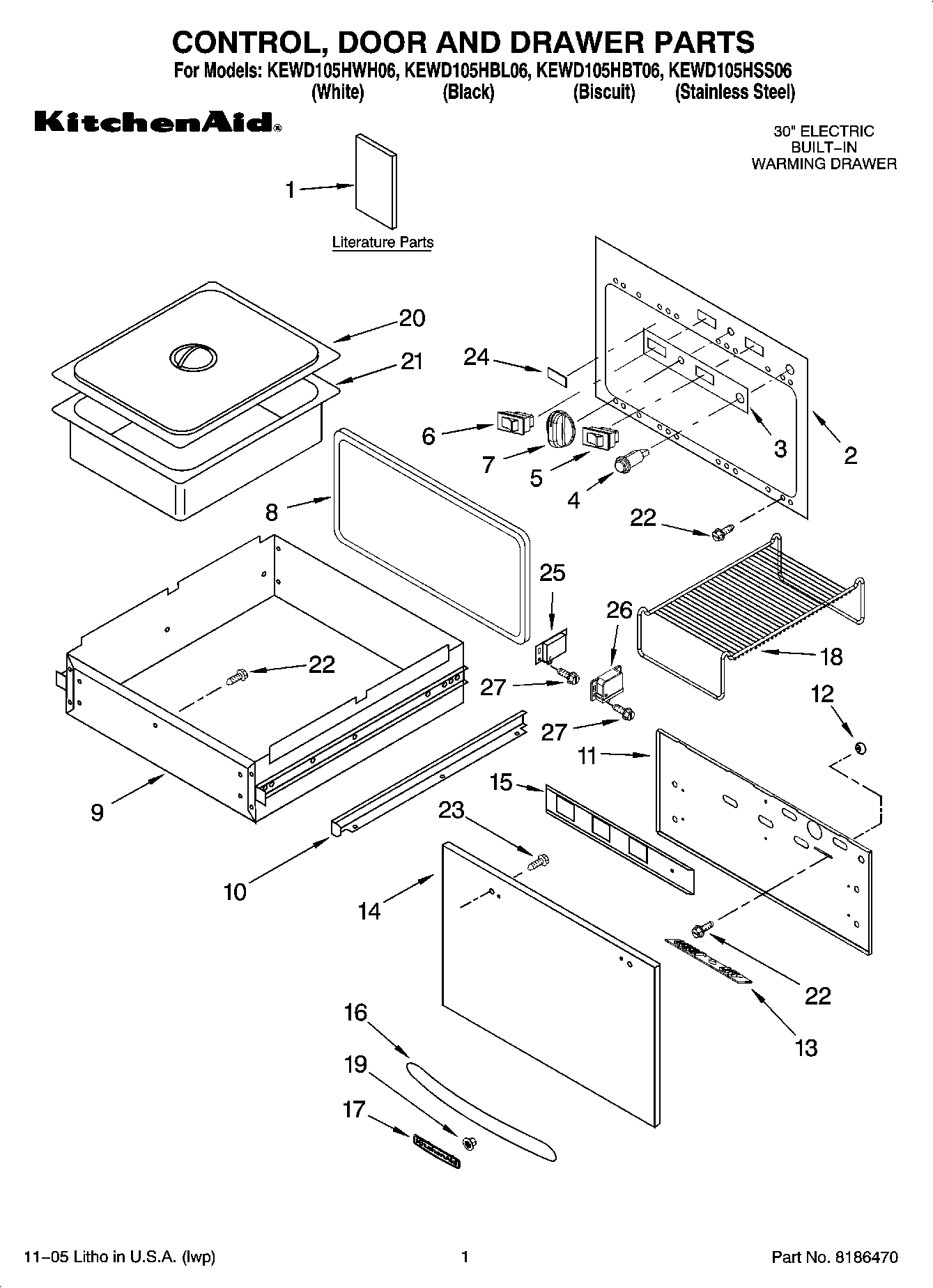 CONTROL, DOOR AND DRAWER PARTS
For Models: KEWD105HWH06, KEWD105HBL06, KEWD105HBT06, KEWD105HSS06
(White) (Black) (Biscuit) (Stainless Steel)

KitchenAid®

30" ELECTRIC
BUILT–IN
WARMING DRAWER

1
Literature Parts

20
21
24
6
7
5
4
3
2
8
22
25
26
18
22
27
27
12
11
9
15
23
10
14
22
13
16
19
17

11–05 Litho in U.S.A. (lwp)
1
Part No. 8186470