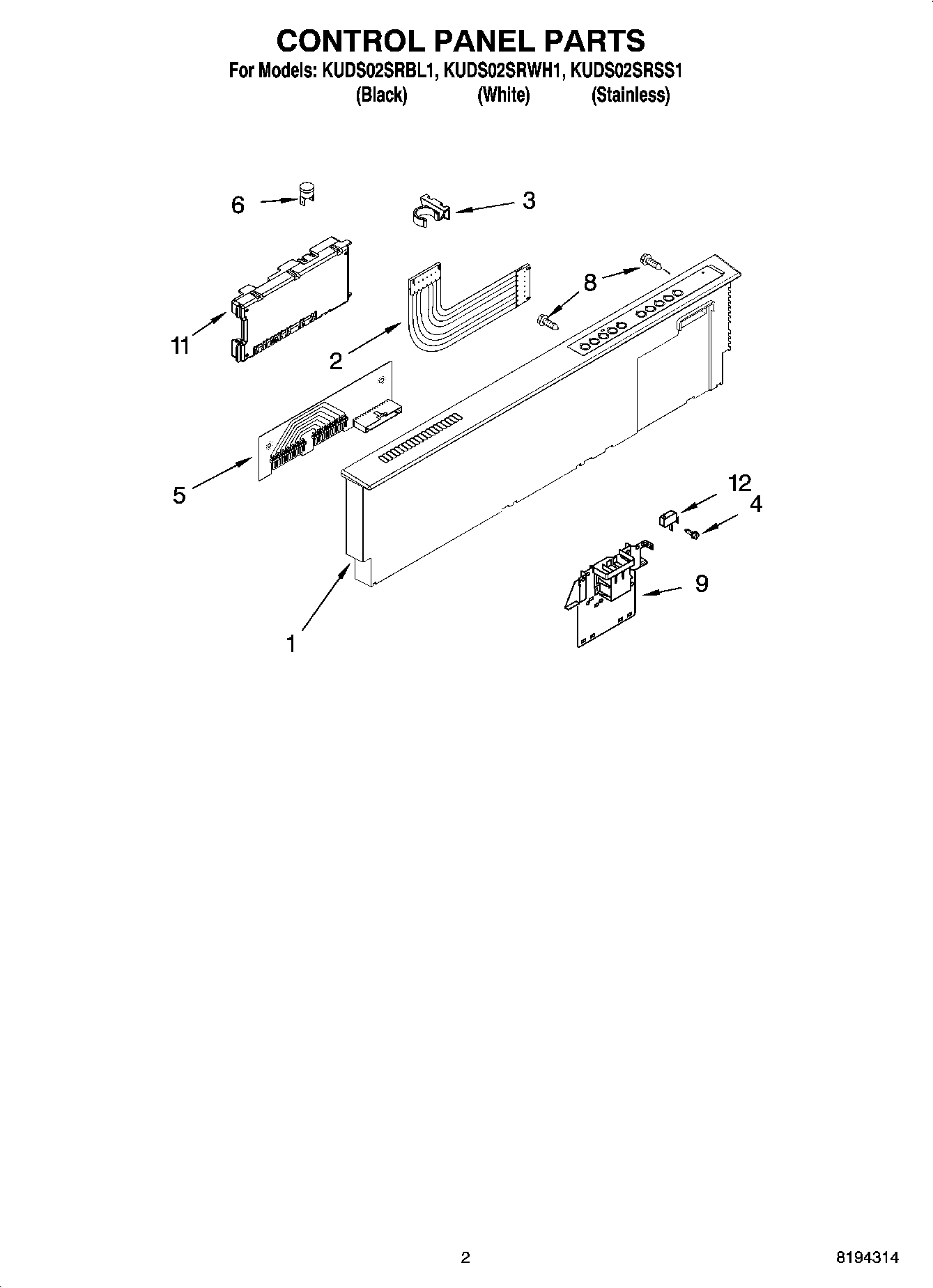 CONTROL PANEL PARTS

For Models: KUDS02SRBL1, KUDS02SRWH1, KUDS02SRSS1
(Black) (White) (Stainless)

6
3
8
11
2
5
12
4
9
1

2

8194314