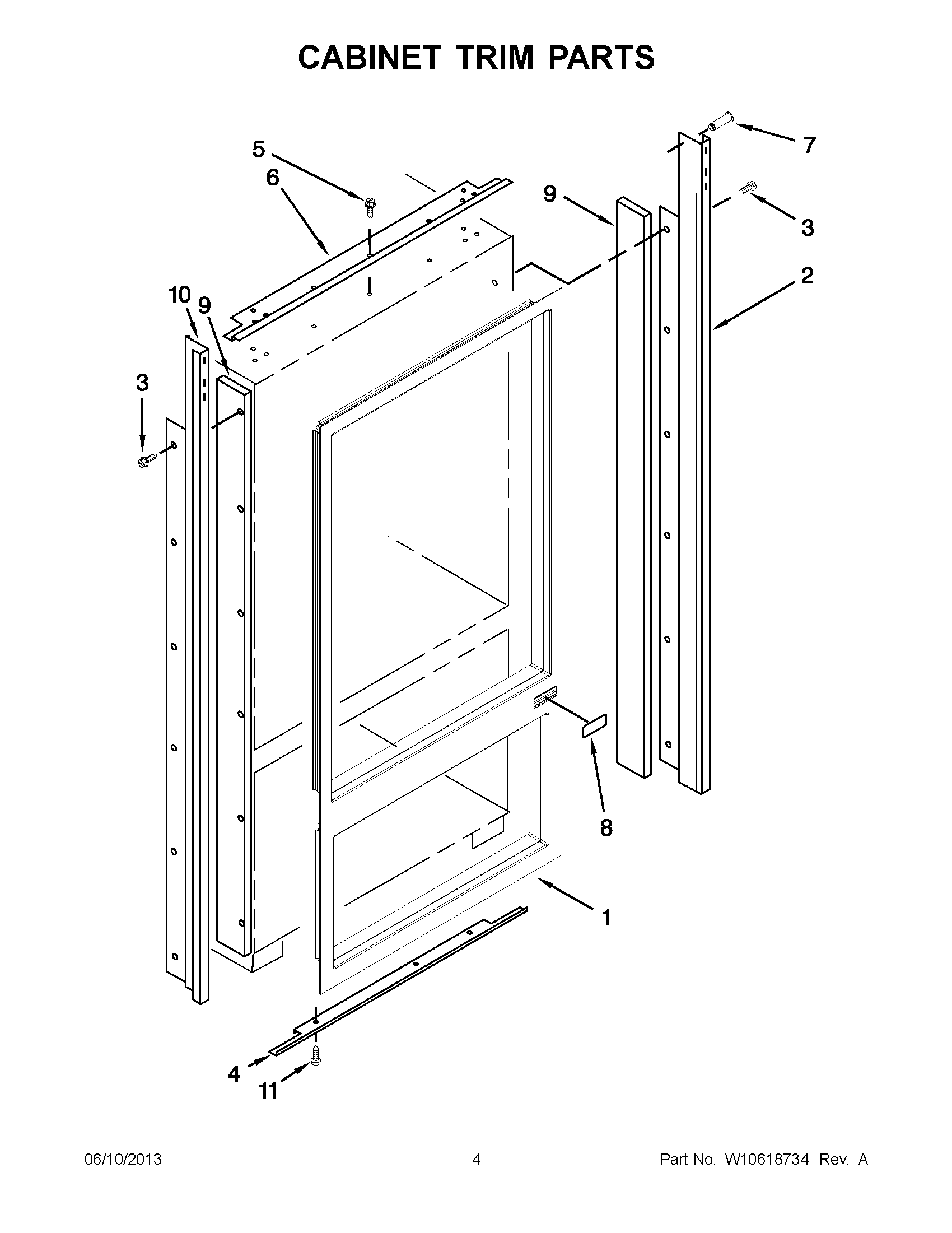 CABINET TRIM PARTS

5
6
7
9
3
2
10
9
3
8
1
4
11

06/10/2013
4
Part No. W10618734 Rev. A