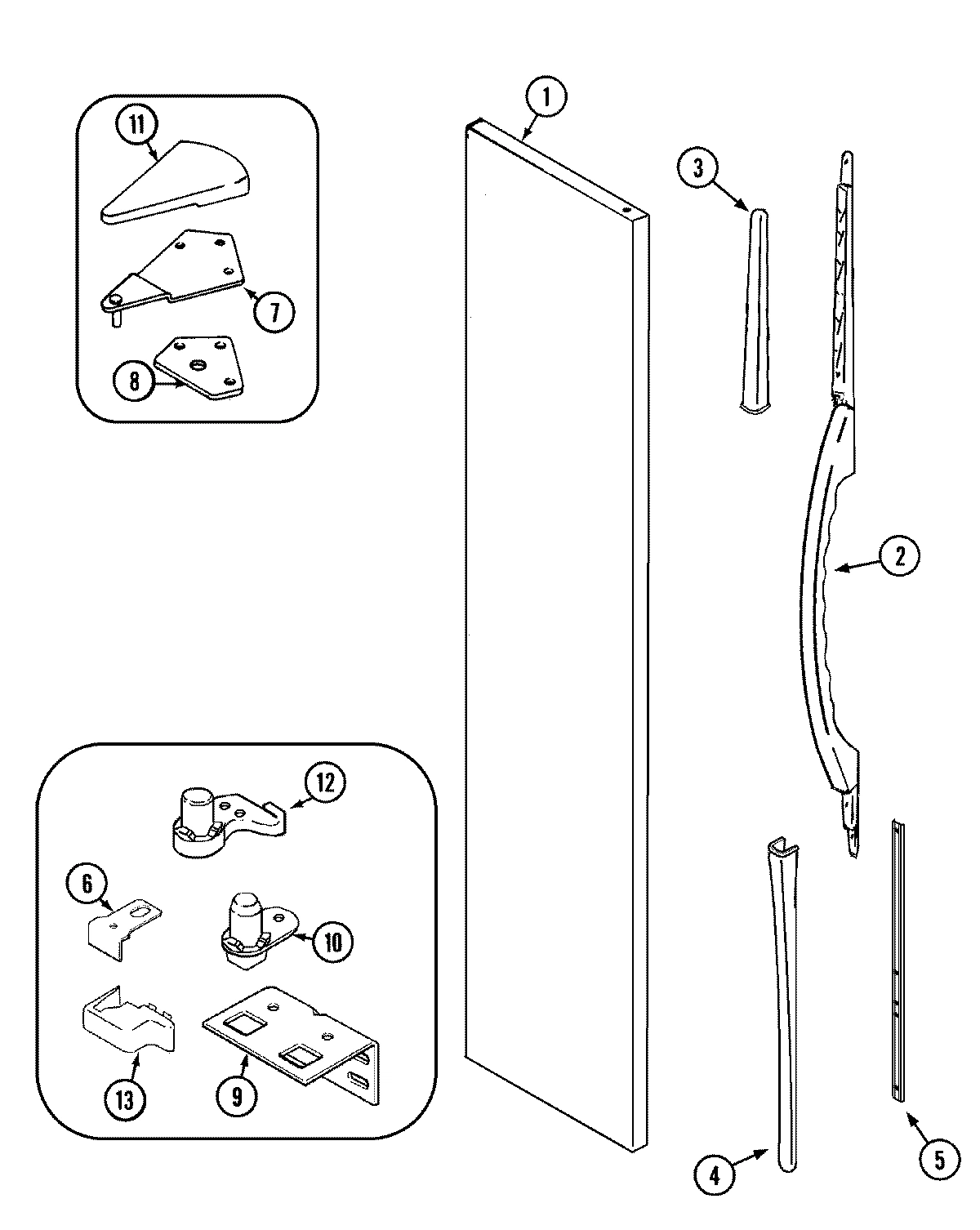 11
7
8
1
3
2
12
6
10
13
9
4
5