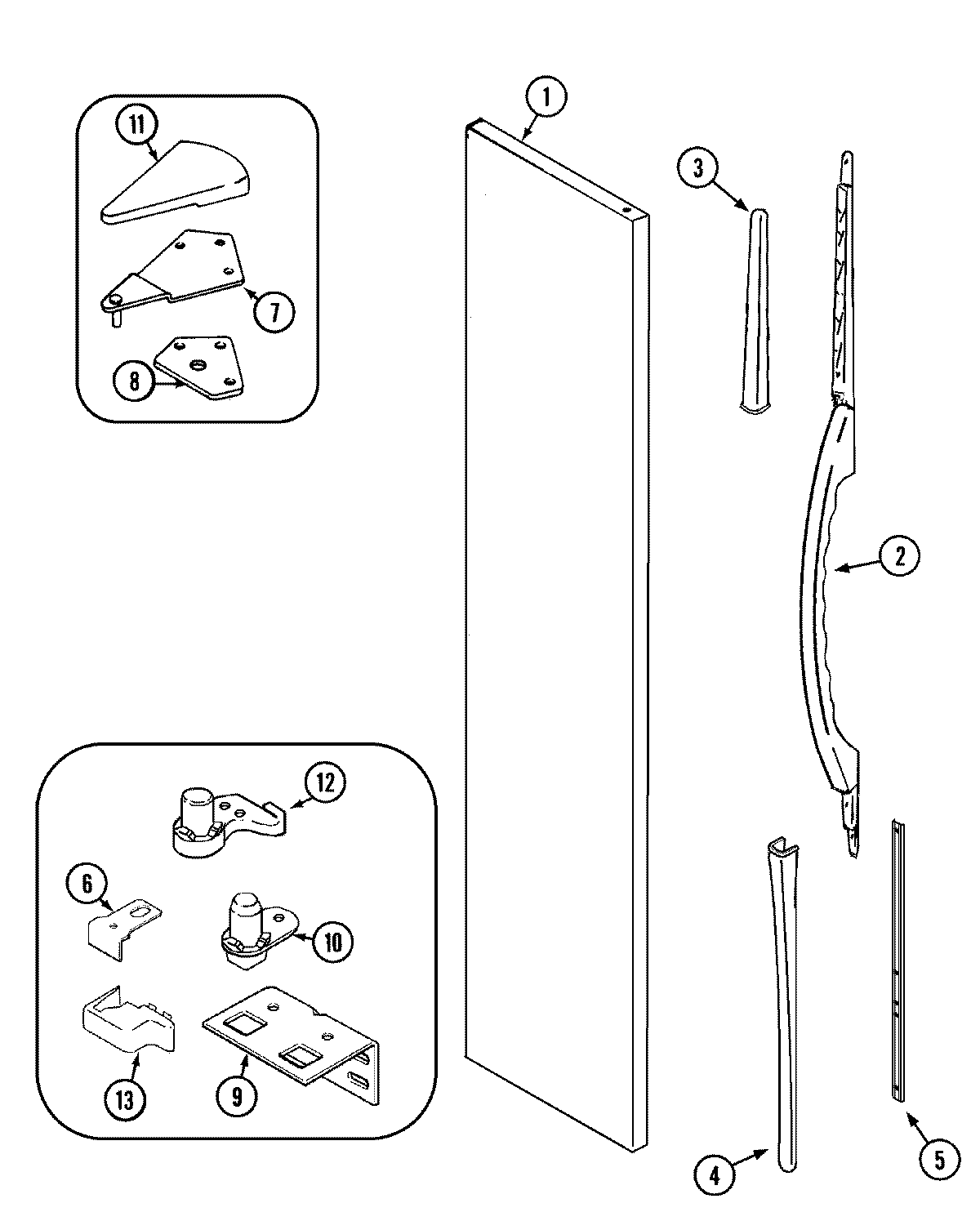 11
7
8
1
3
2
12
6
10
13
9
4
5