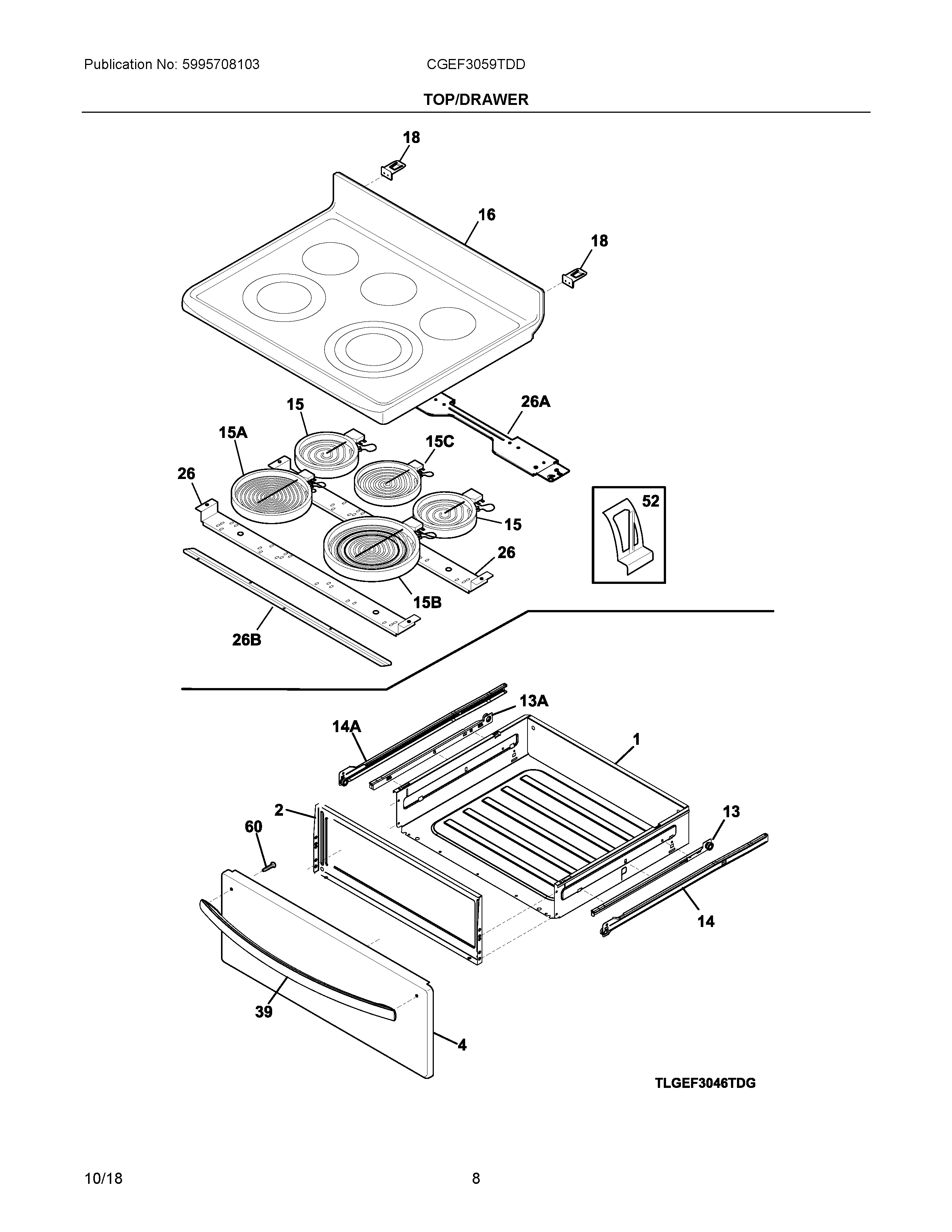 Publication No: 5995708103

CGEF3059TDD

TOP/DRAWER

18

16

18

15

26A

15A

15C

26

52

15

26

15B

26B

13A

14A

1

2

13

60

14

39

4

TLGEF3046TDG

10/18

8