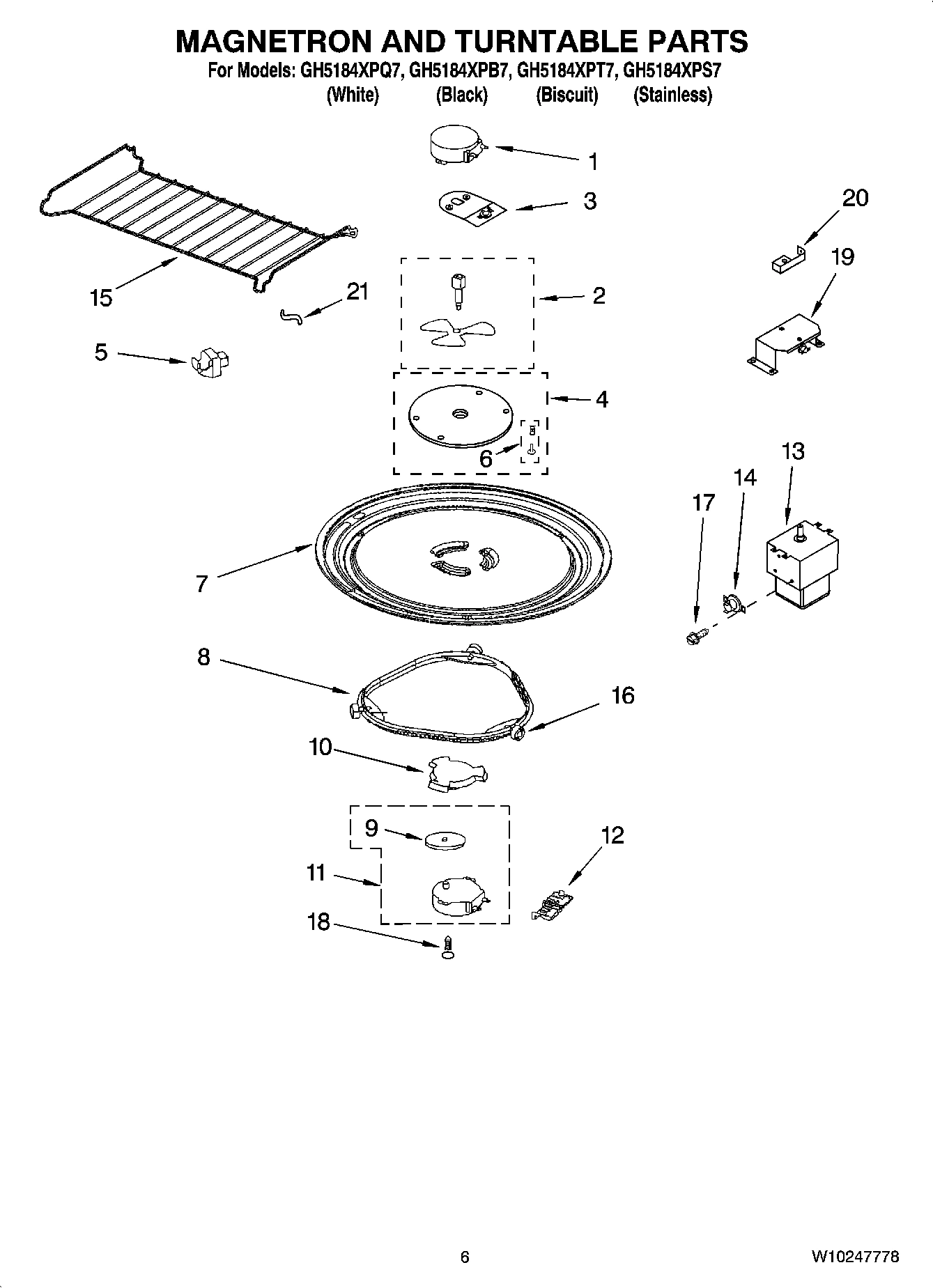 MAGNETRON AND TURNTABLE PARTS

For Models: GH5184XPQ7, GH5184XPB7, GH5184XPT7, GH5184XPS7
(White) (Black) (Biscuit) (Stainless)

1
3
20
19
15
21
2
5
4
6
13
14
17
7
8
16
10
9
12
11
18

6

W10247778