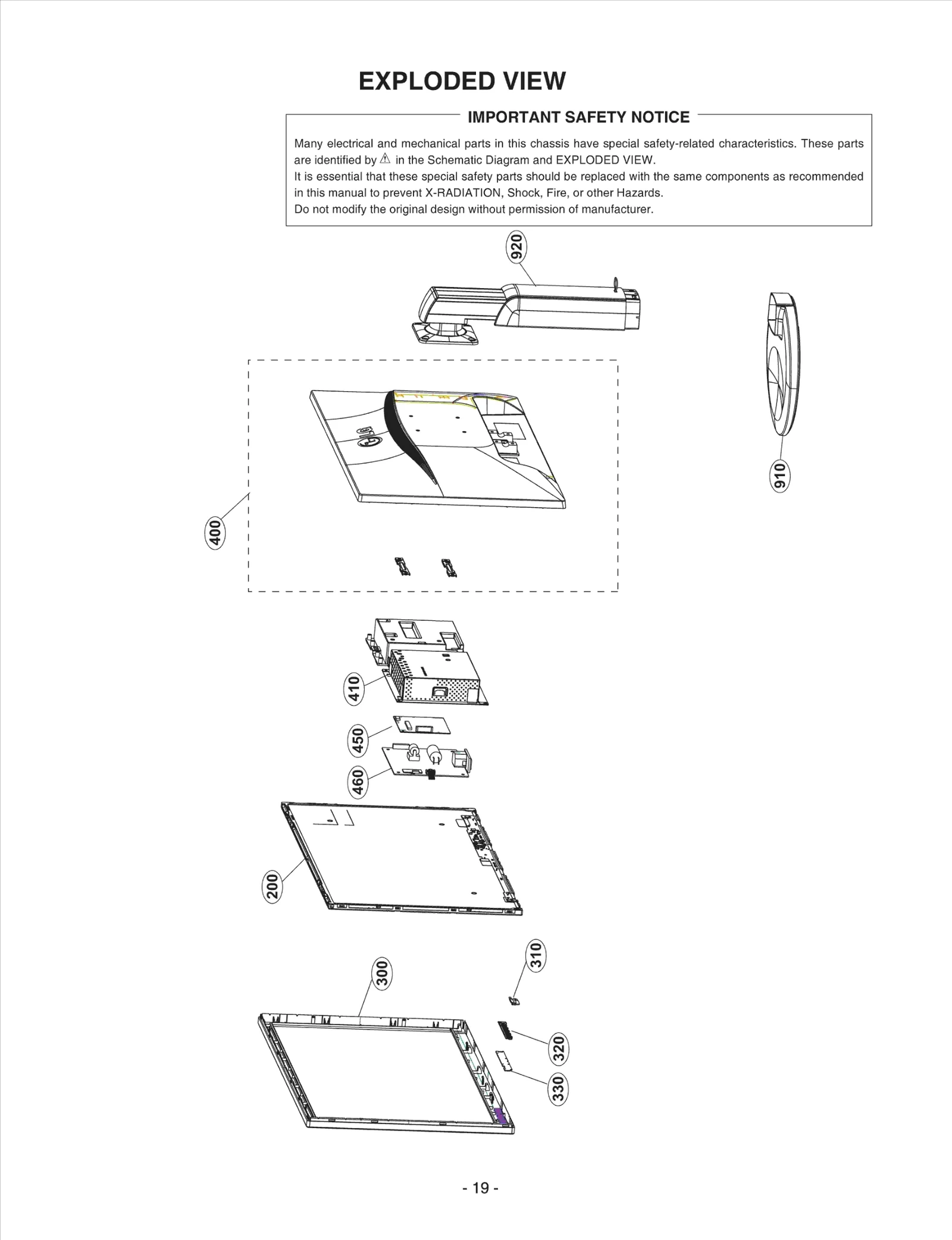 EXPLODED VIEW

IMPORTANT SAFETY NOTICE

Many electrical and mechanical parts in this chassis have special safety-related characteristics. These parts are identified by ⚠ in the Schematic Diagram and EXPLODED VIEW.
It is essential that these special safety parts should be replaced with the same components as recommended in this manual to prevent X-RADIATION, Shock, Fire, or other Hazards.
Do not modify the original design without permission of manufacturer.

920

910

400

410

450

460

200

310

300

320

330

- 19 -