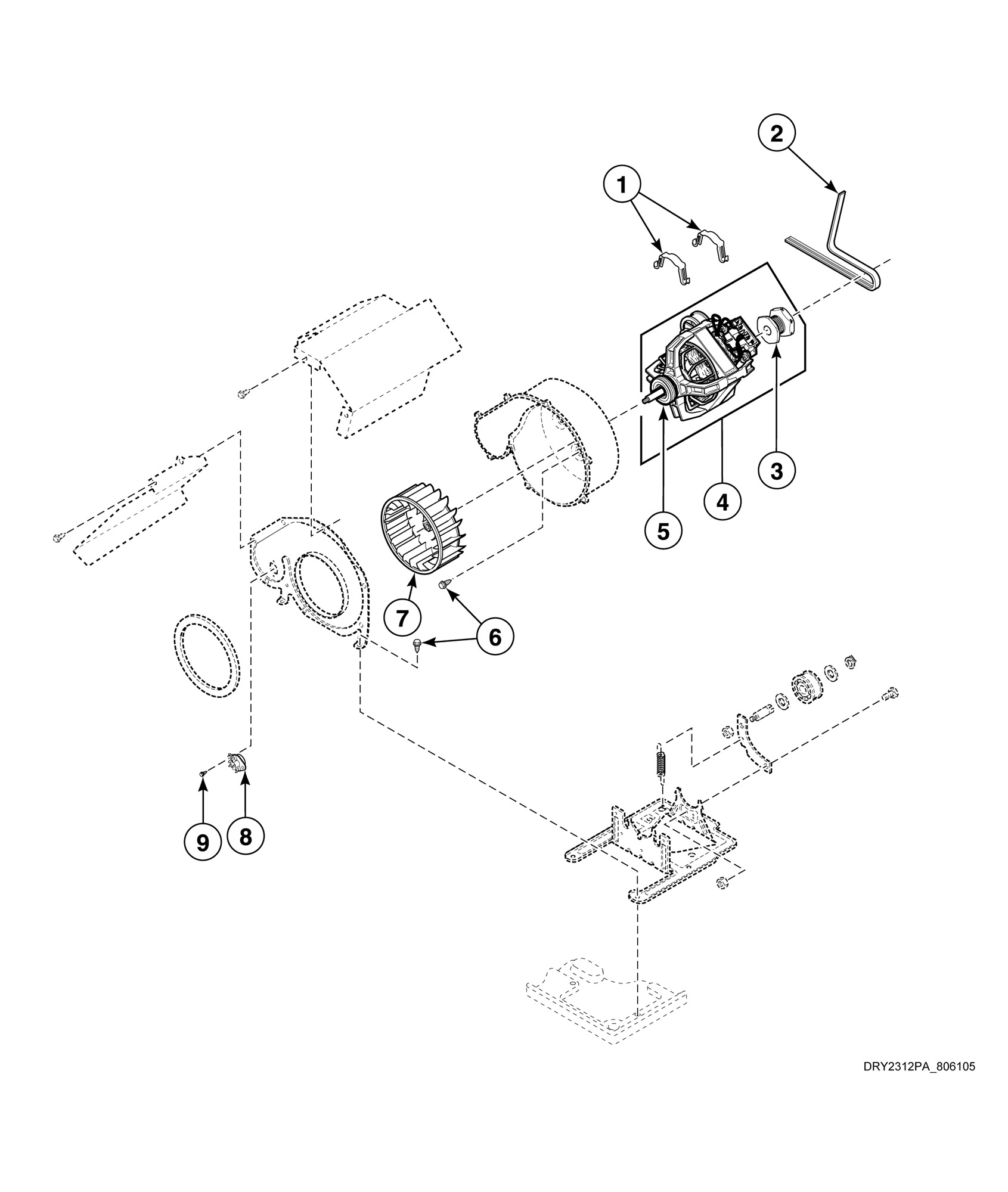 2

1

3

4

5

7

6

9

8

DRY2312PA_806105