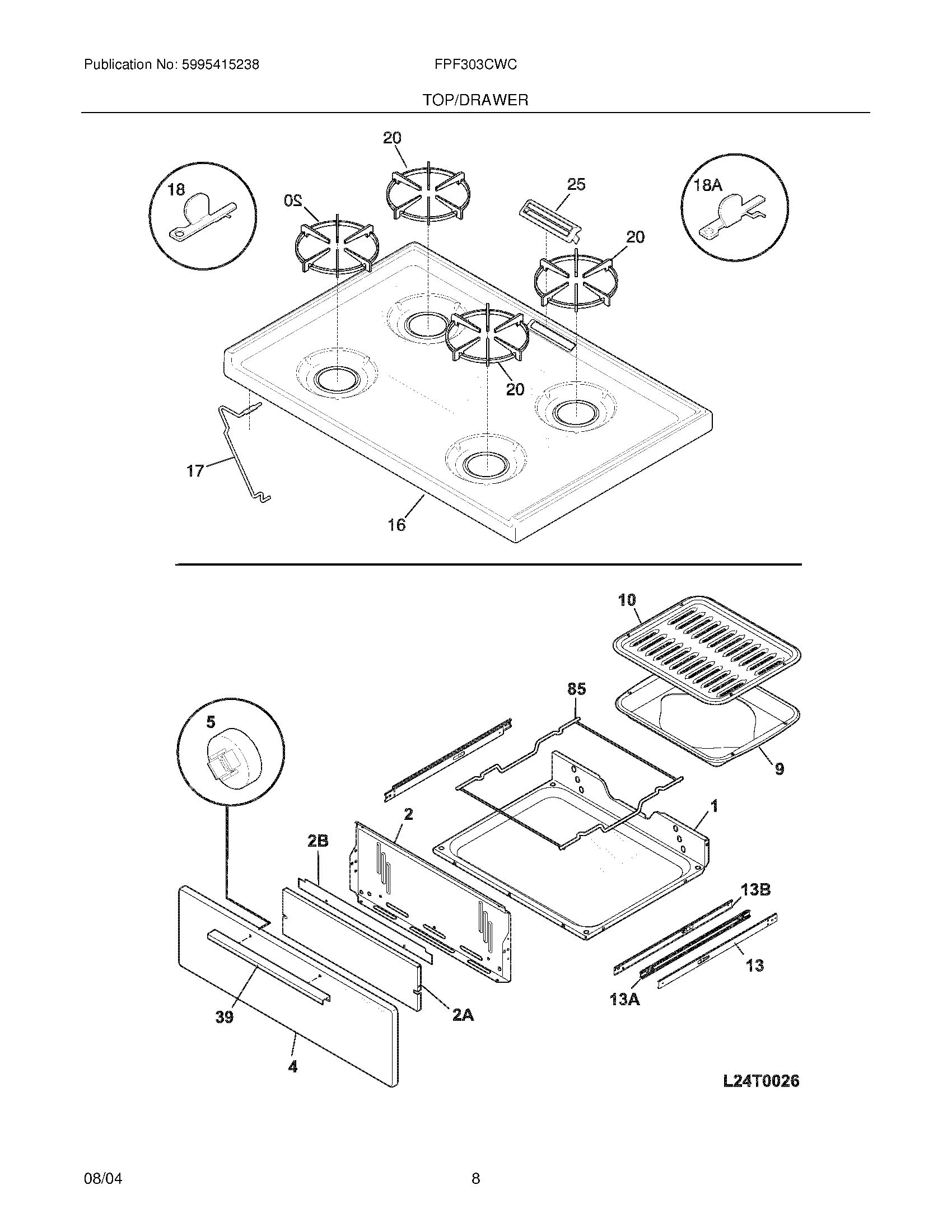 Publication No: 5995415238

FPF303CWC

TOP/DRAWER

20

18

20

25

18A

20

20

17

16

10

85

5

9

2

1

2B

13B

13

13A

2A

39

4

L24T0026

08/04

8