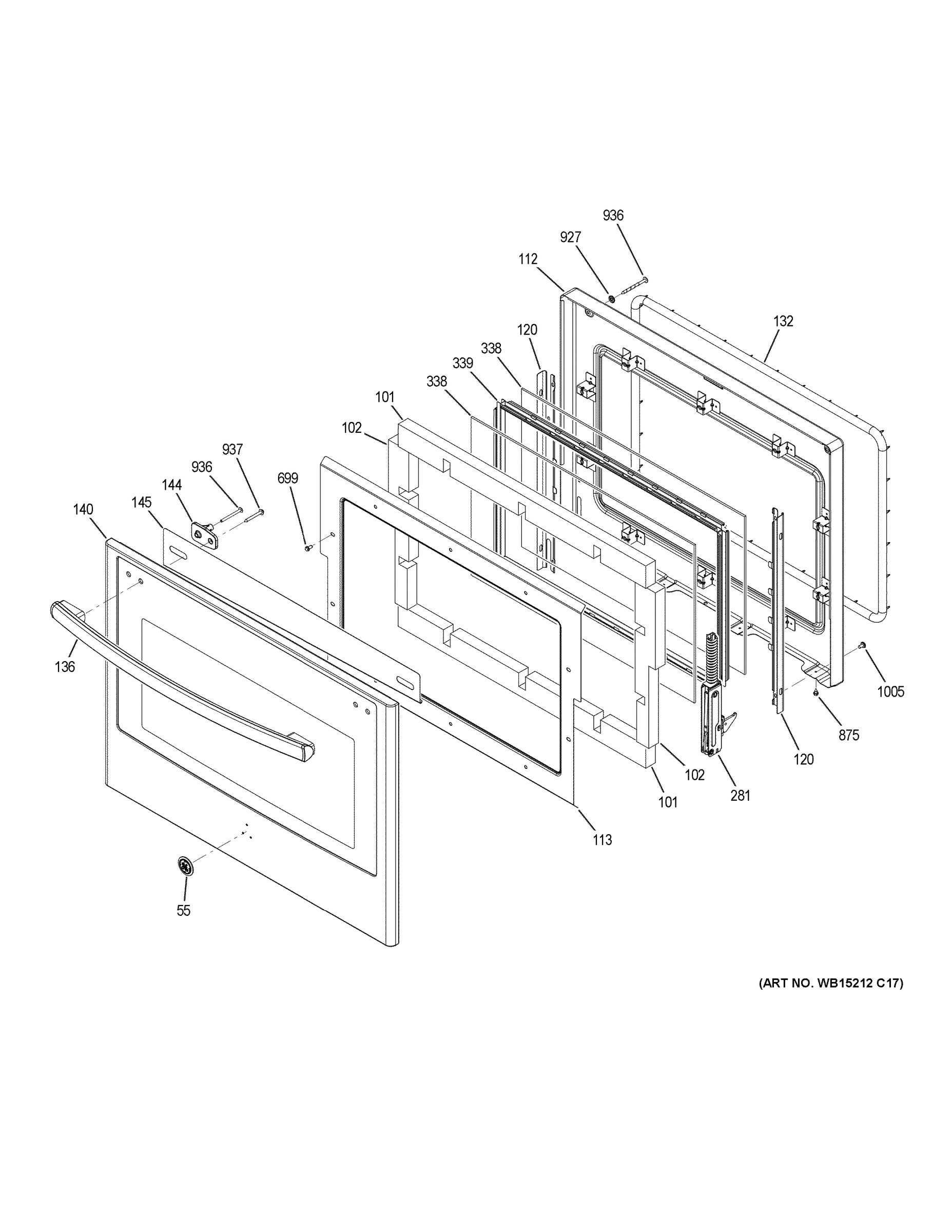 936
927
112
132
120
338
339
338
101
102
937
936
144
699
145
140
136
1005
875
120
281
102
101
113
55

(ART NO. WB15212 C17)