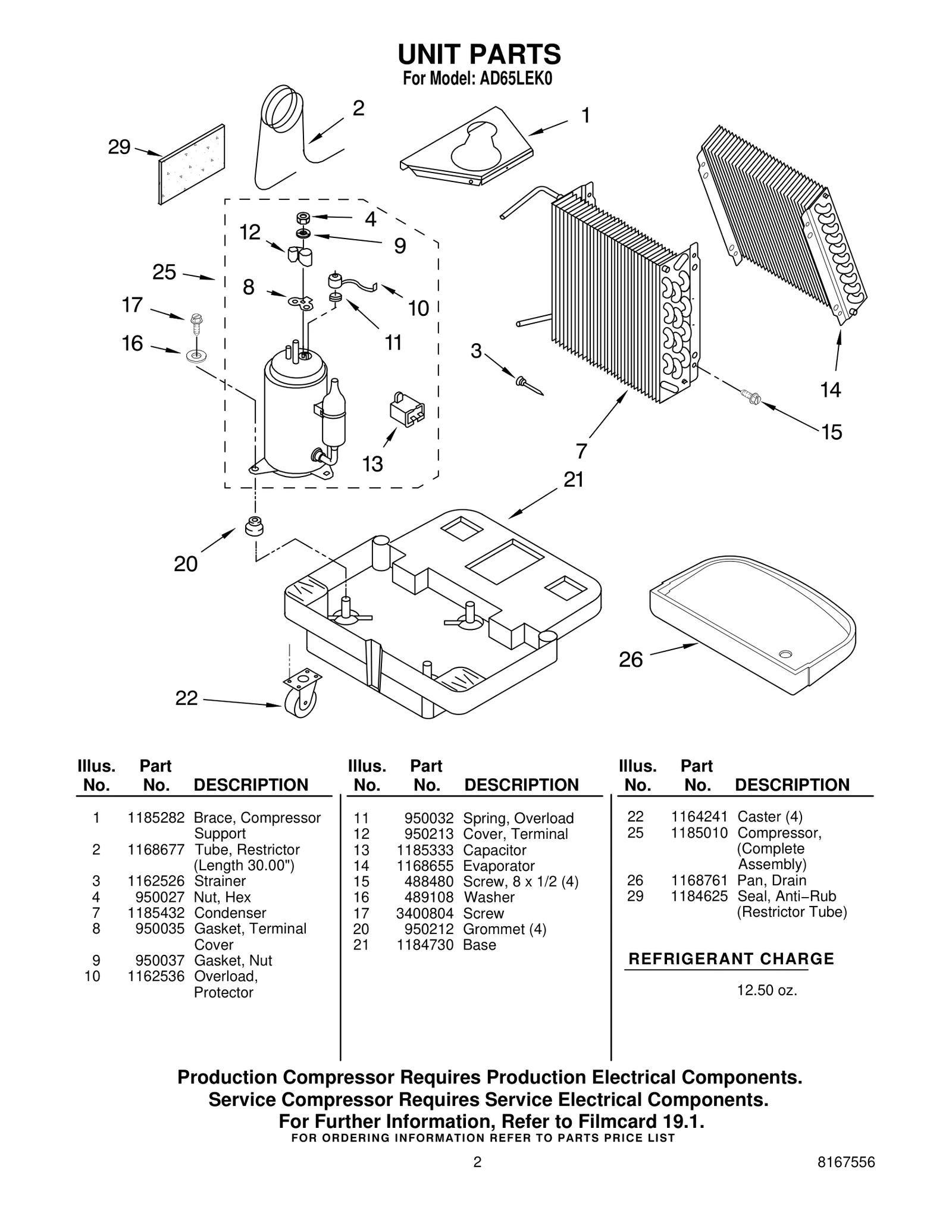 UNIT PARTS
For Model: AD65LEK0

29 2 1 4 12 9 25 8 10 17 11 16 3 14 15 13 7 21 20 26 22

| Illus. No. | Part No. | DESCRIPTION |
|---|---|---|
| 1 | 1185282 | Brace, Compressor Support |
| 2 | 1168677 | Tube, Restrictor (Length 30.00") |
| 3 | 1162526 | Strainer |
| 4 | 950027 | Nut, Hex |
| 7 | 1185432 | Condenser |
| 8 | 950035 | Gasket, Terminal Cover |
| 9 | 950037 | Gasket, Nut |
| 10 | 1162536 | Overload, Protector |

| Illus. No. | Part No. | DESCRIPTION |
|---|---|---|
| 11 | 950032 | Spring, Overload |
| 12 | 950213 | Cover, Terminal |
| 13 | 1185333 | Capacitor |
| 14 | 1168655 | Evaporator |
| 15 | 488480 | Screw, 8 x 1/2 (4) |
| 16 | 489108 | Washer |
| 17 | 3400804 | Screw |
| 20 | 950212 | Grommet (4) |
| 21 | 1184730 | Base |

| Illus. No. | Part No. | DESCRIPTION |
|---|---|---|
| 22 | 1164241 | Caster (4) |
| 25 | 1185010 | Compressor, (Complete Assembly) |
| 26 | 1168761 | Pan, Drain |
| 29 | 1184625 | Seal, Anti−Rub (Restrictor Tube) |

REFRIGERANT CHARGE
12.50 oz.

Production Compressor Requires Production Electrical Components.
Service Compressor Requires Service Electrical Components.
For Further Information, Refer to Filmcard 19.1.
FOR ORDERING INFORMATION REFER TO PARTS PRICE LIST

2 8167556