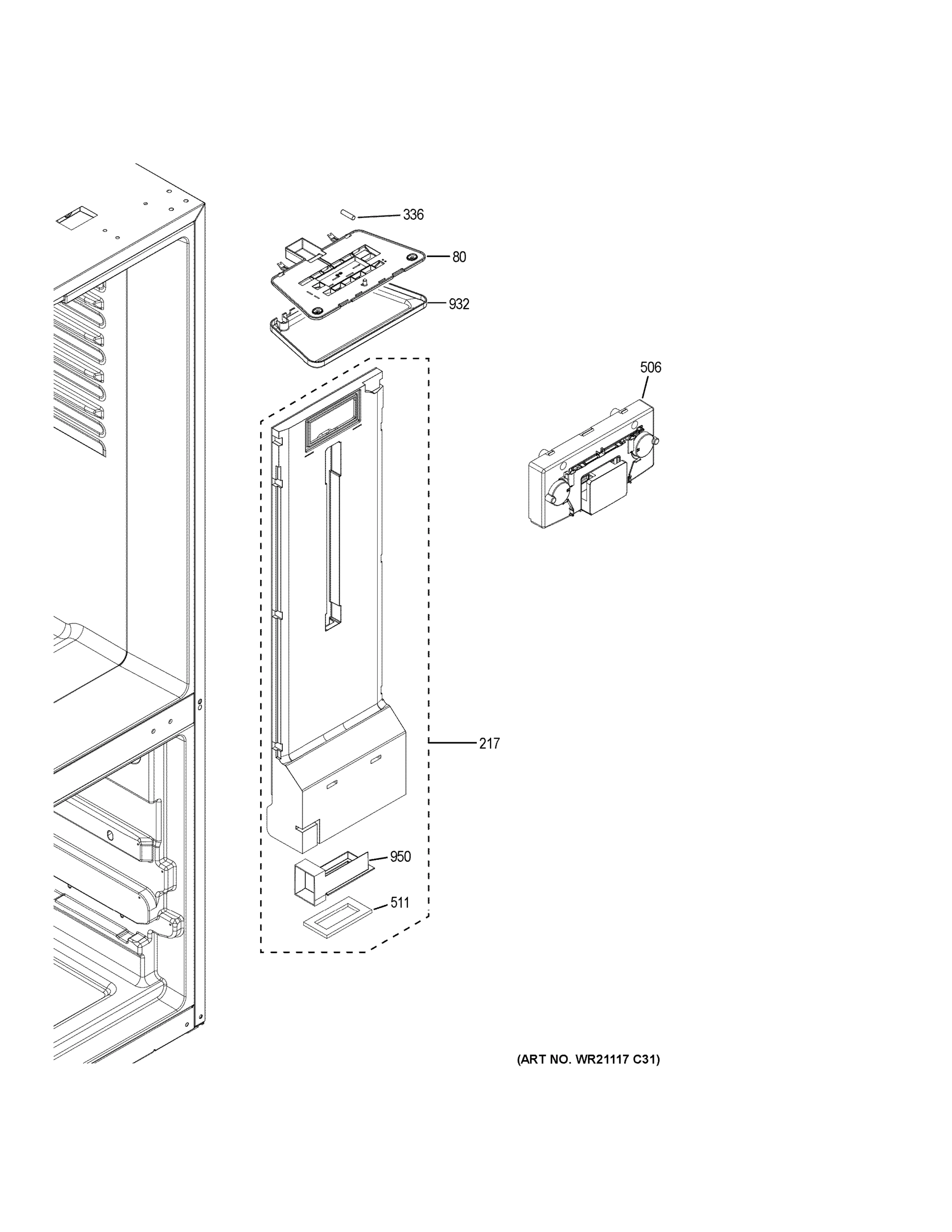 336
80
932
506
217
950
511
(ART NO. WR21117 C31)