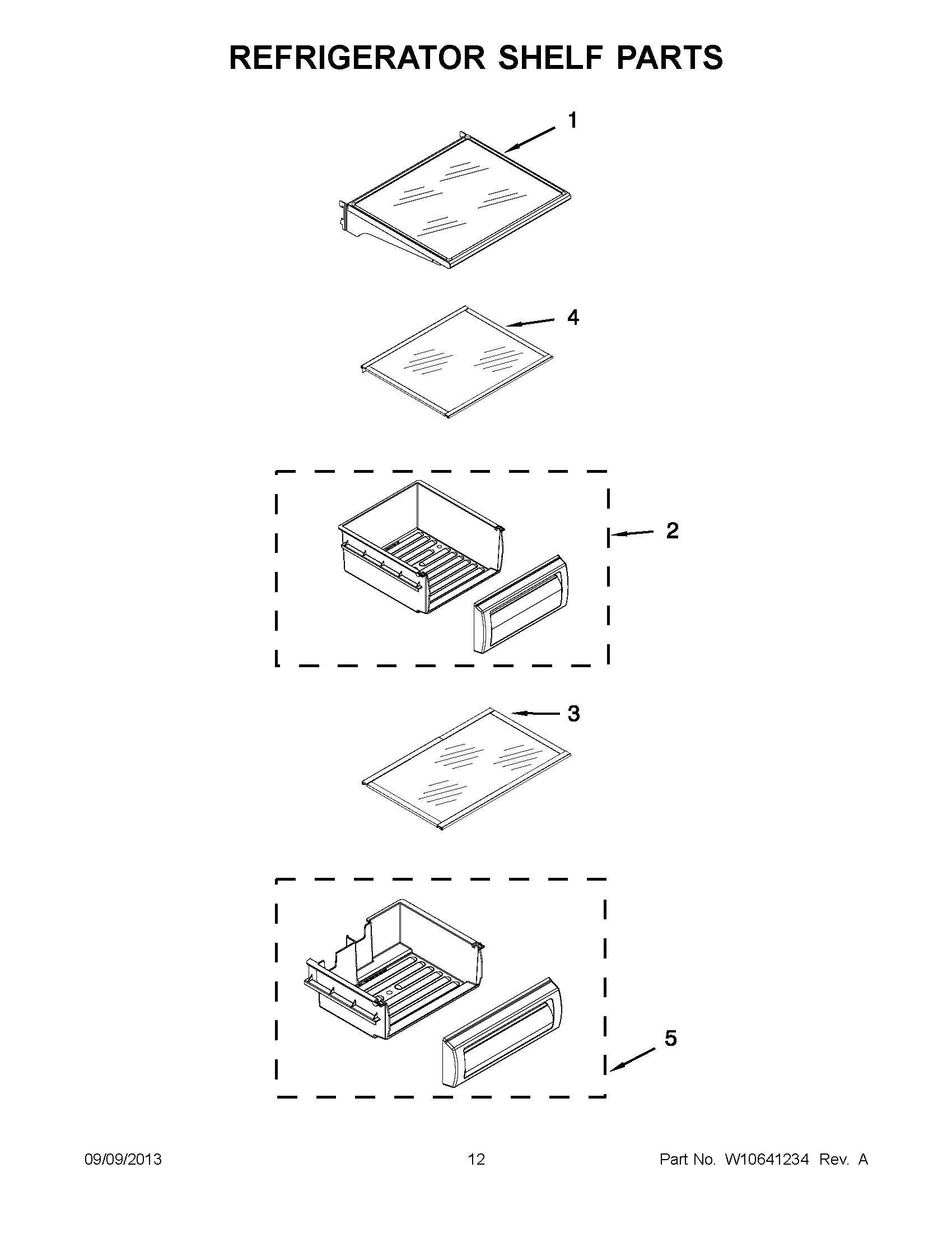 REFRIGERATOR SHELF PARTS

1

4

2

3

5

09/09/2013

12

Part No. W10641234 Rev. A