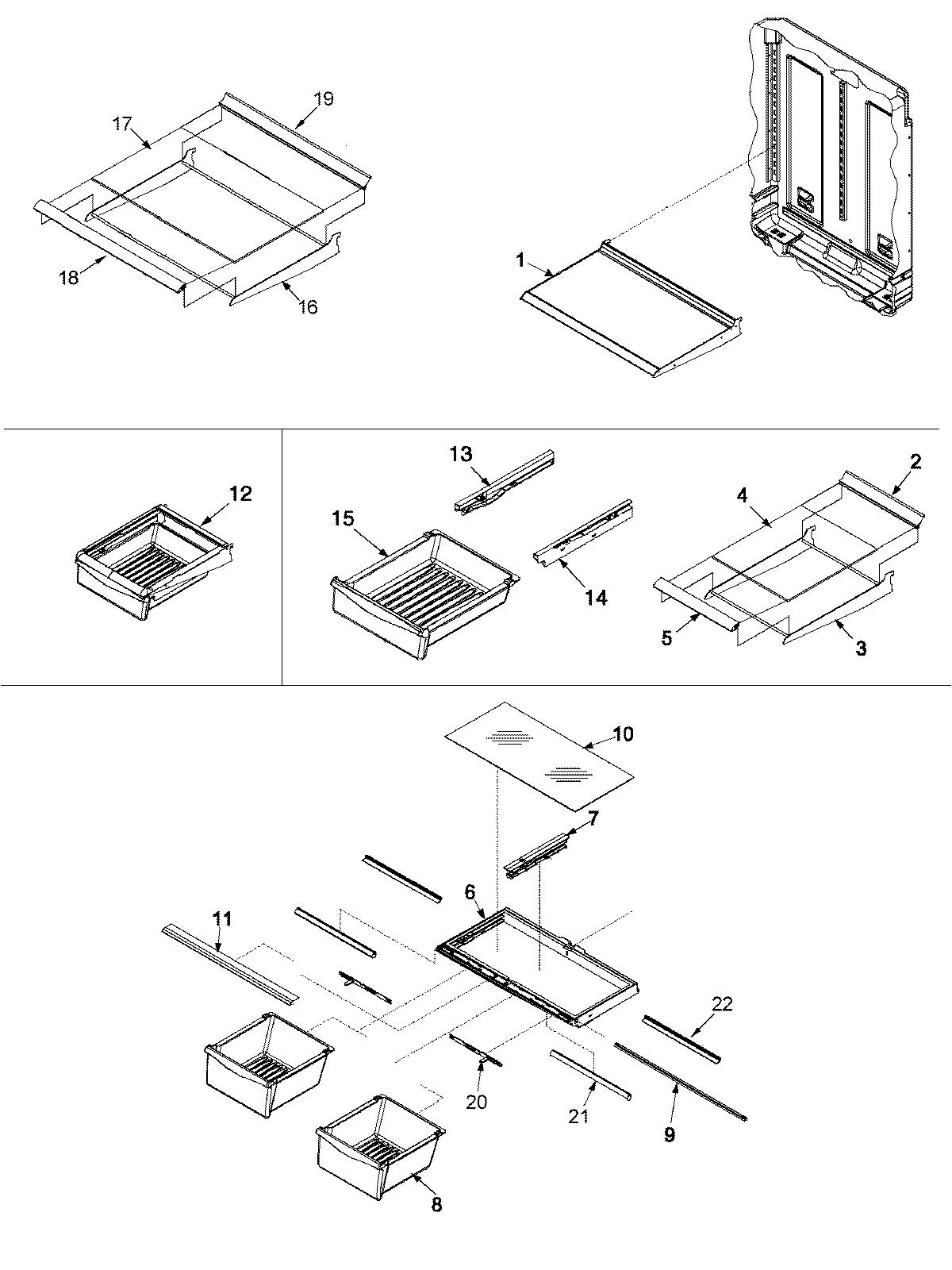 19
17
18
16
1
12
13
15
14
2
4
5
3
10
7
6
11
22
20
21
9
8