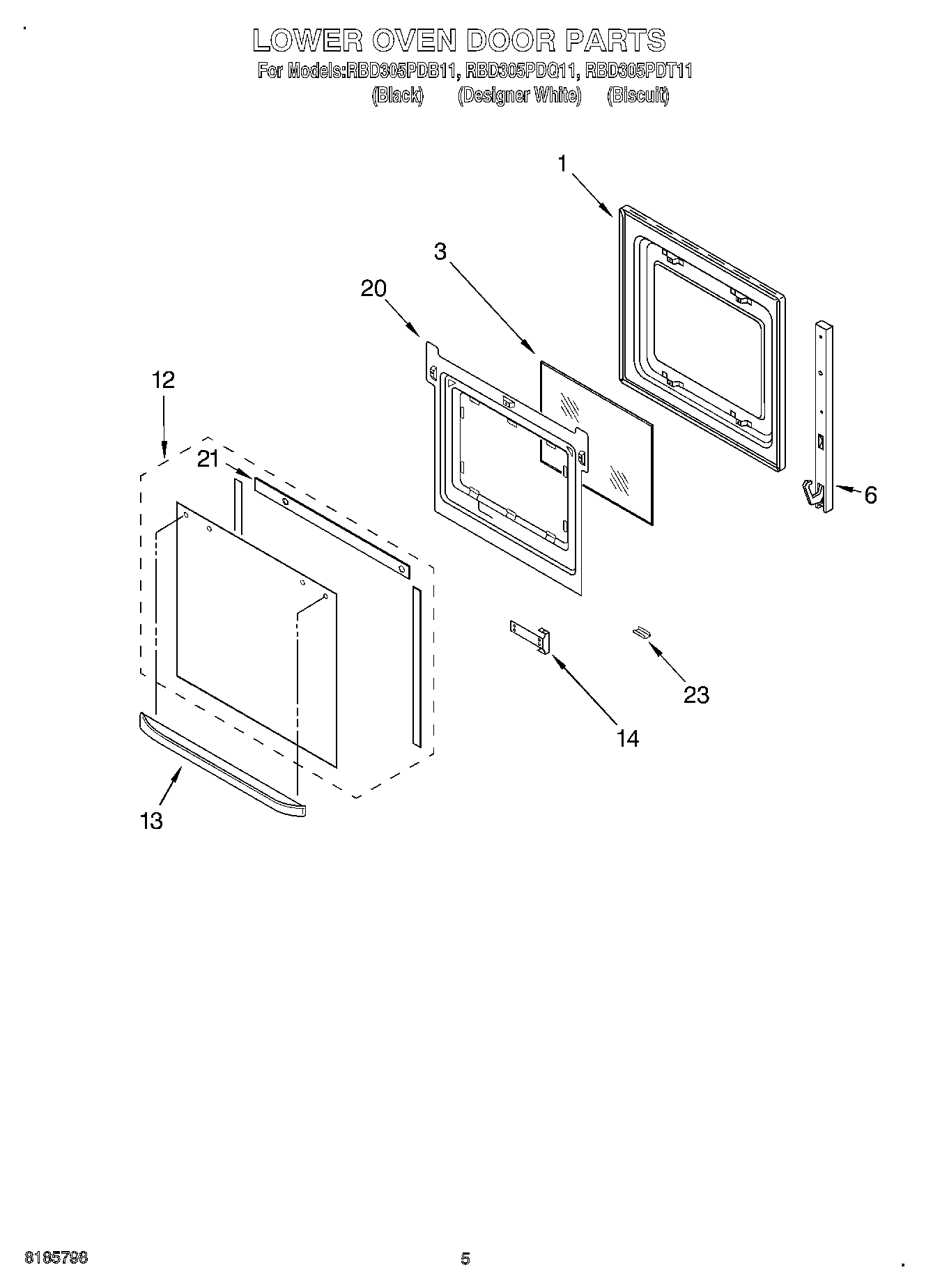 LOWER OVEN DOOR PARTS
For Models:RBD305PDB11, RBD305PDQ11, RBD305PDT11
(Black) (Designer White) (Biscuit)

1
3
20
12
21
6
23
14
13

8185798

5