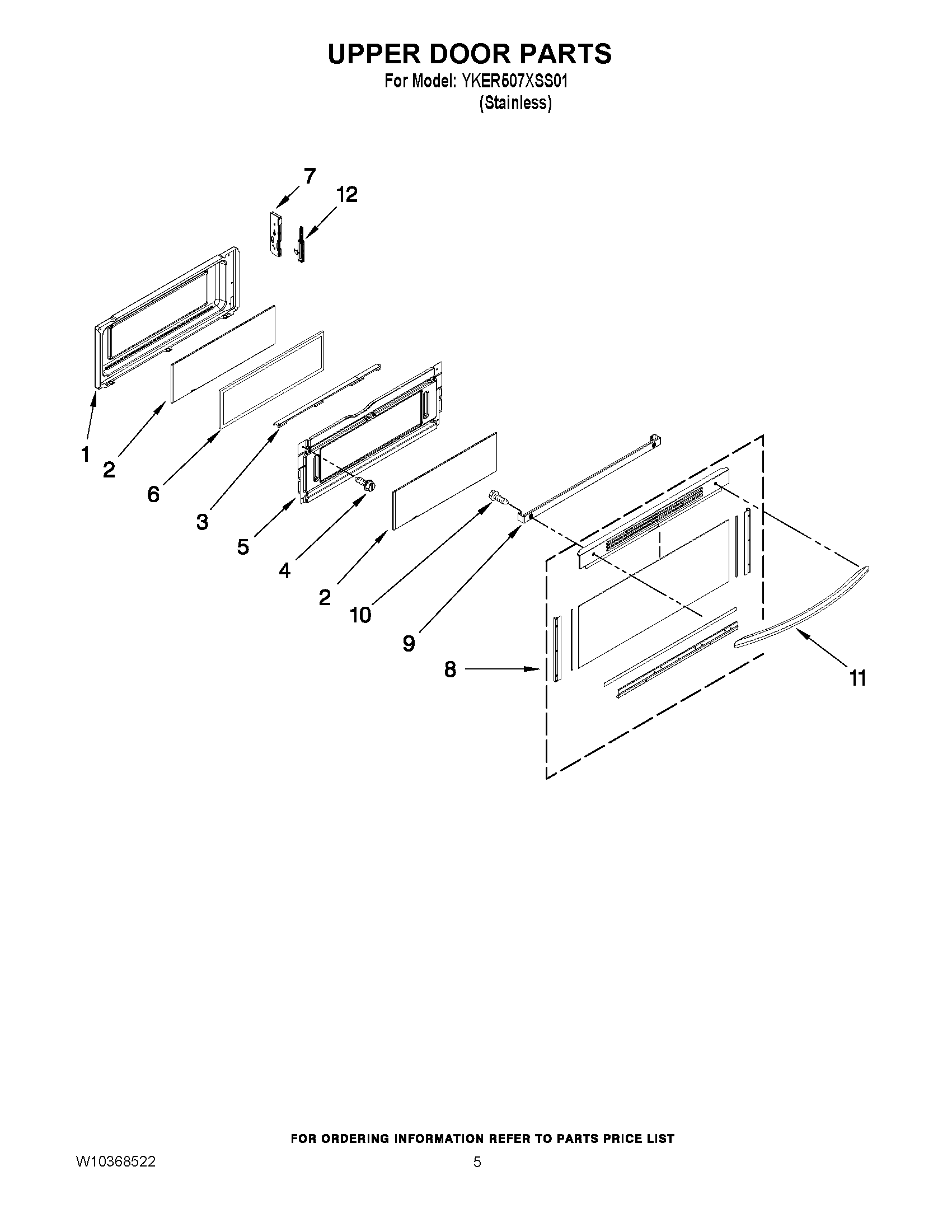 UPPER DOOR PARTS
For Model: YKER507XSS01
(Stainless)

7
12
1
2
6
3
5
4
2
10
9
8
11

FOR ORDERING INFORMATION REFER TO PARTS PRICE LIST
W10368522
5