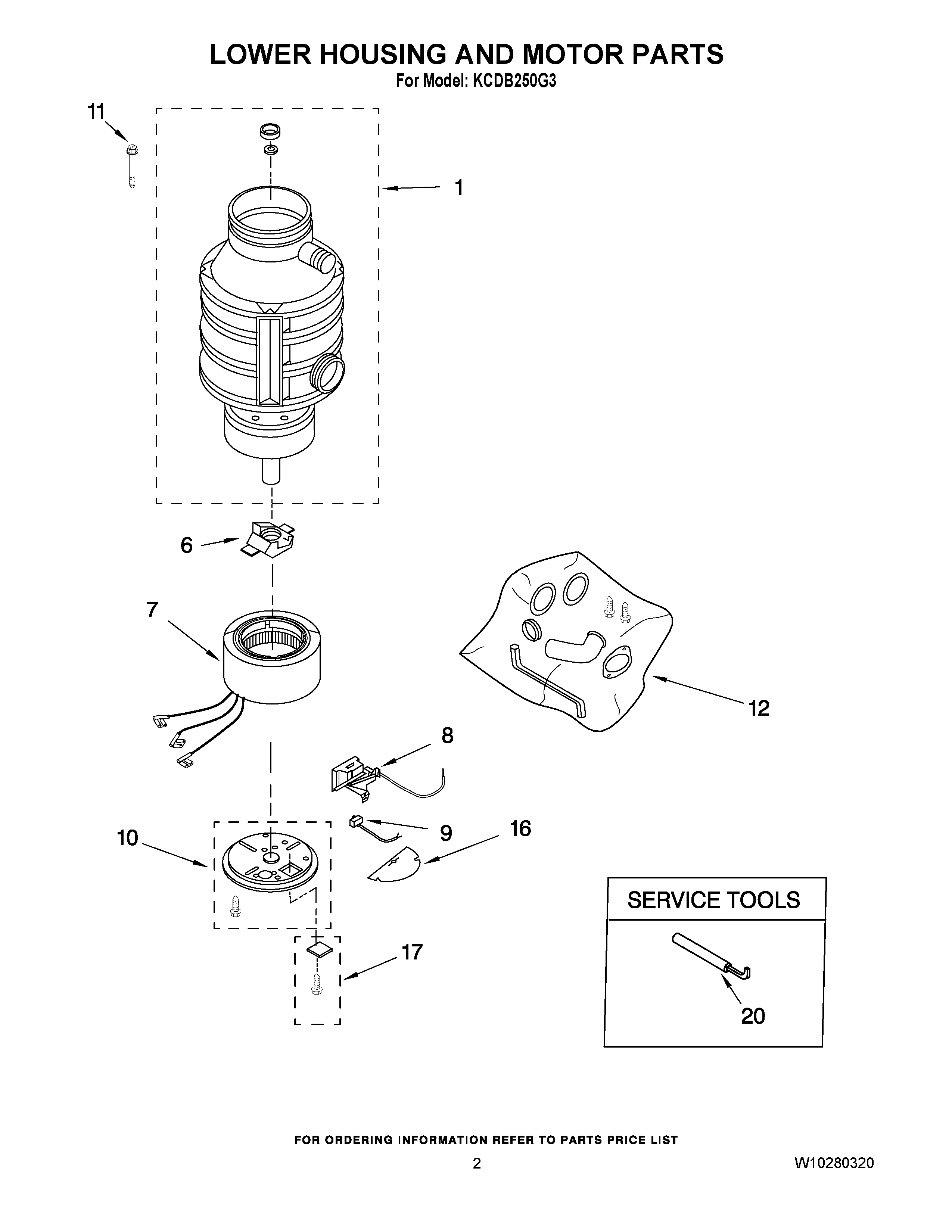 LOWER HOUSING AND MOTOR PARTS
For Model: KCDB250G3

11
1
6
7
12
8
9
16
10
17

SERVICE TOOLS
20

FOR ORDERING INFORMATION REFER TO PARTS PRICE LIST

2

W10280320