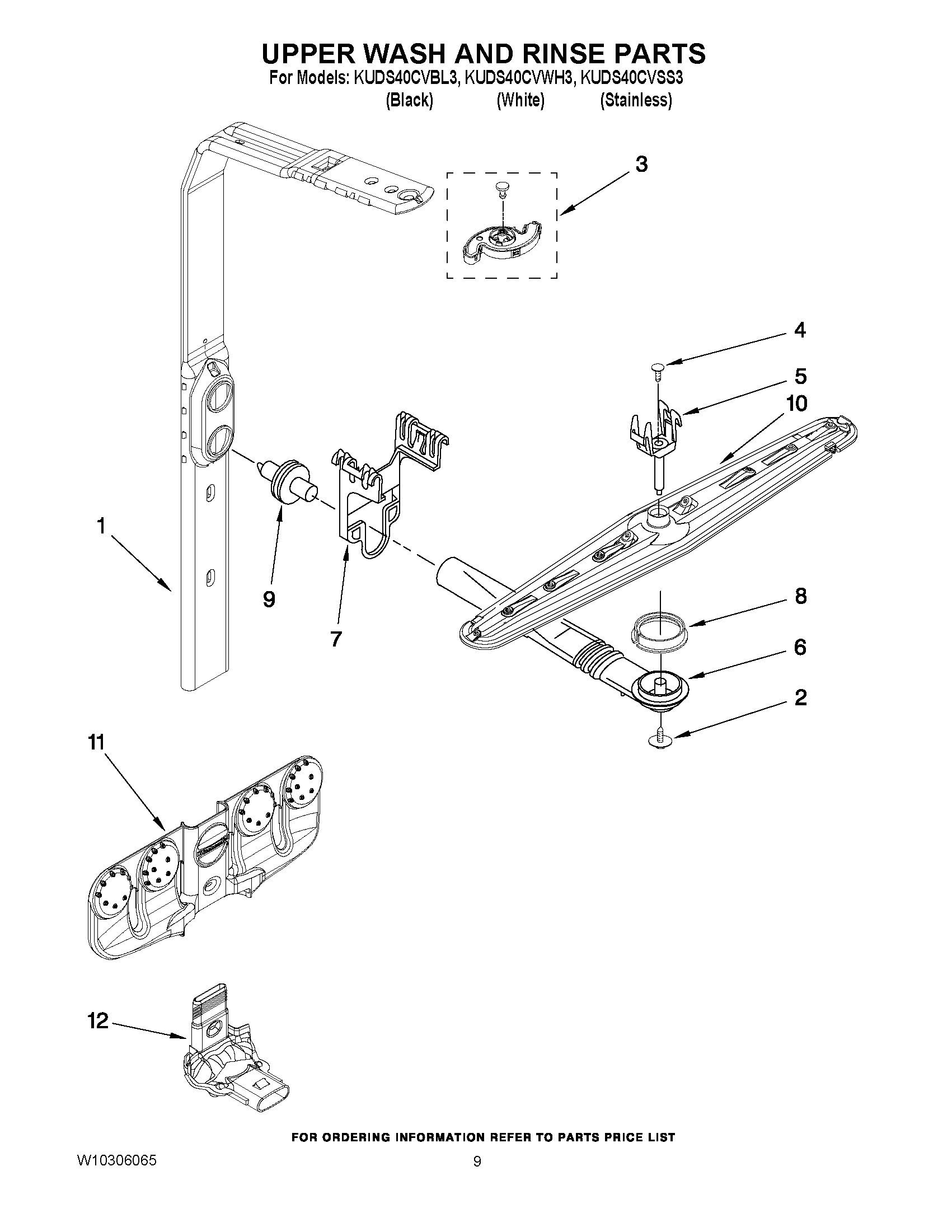 UPPER WASH AND RINSE PARTS
For Models: KUDS40CVBL3, KUDS40CVWH3, KUDS40CVSS3
(Black) (White) (Stainless)

3

4

5

10

1

9

7

8

6

2

11

12

FOR ORDERING INFORMATION REFER TO PARTS PRICE LIST

W10306065

9