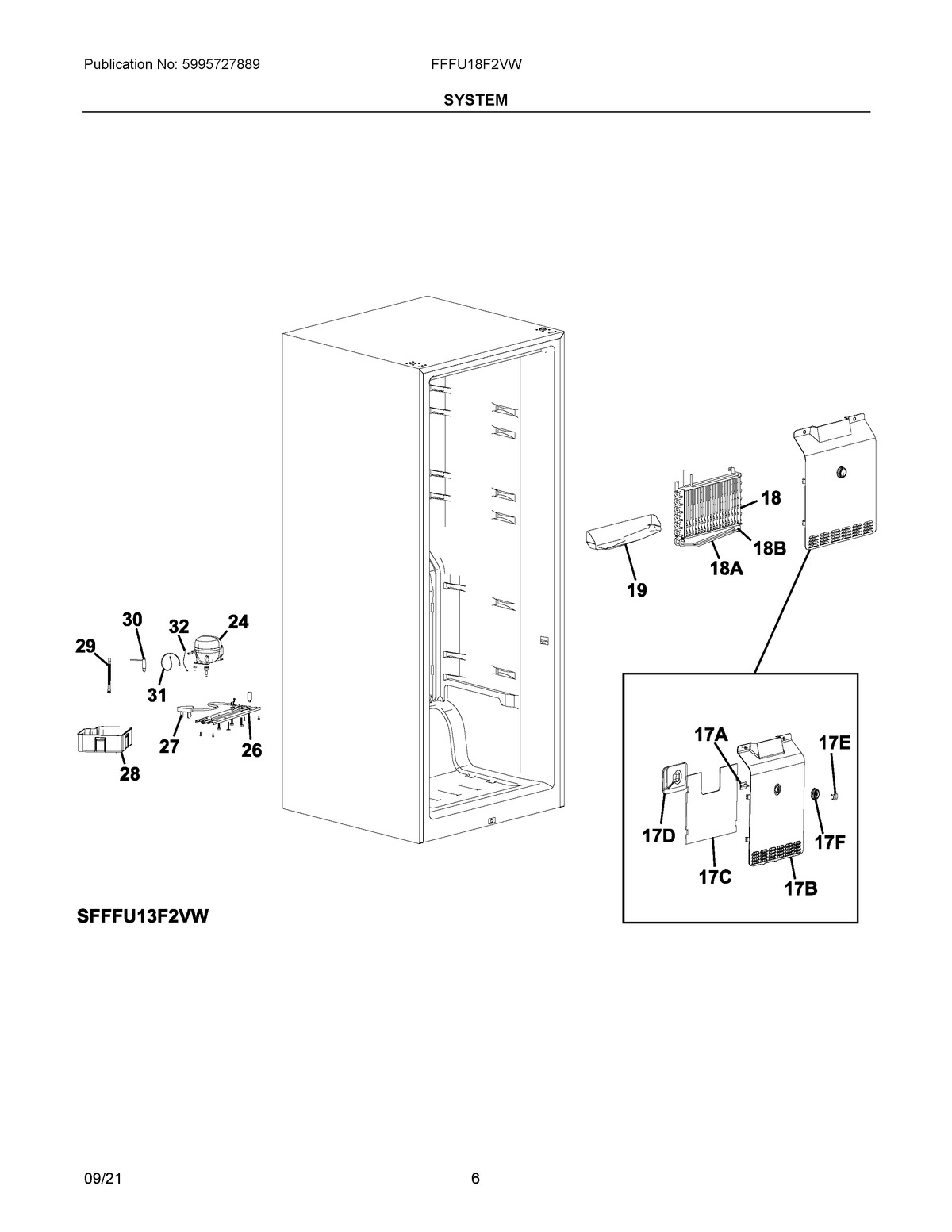 Publication No: 5995727889

FFFU18F2VW

SYSTEM

18

18B

18A

19

30

32

24

29

31

27

26

28

17A

17E

17D

17F

17C

17B

SFFFU13F2VW

09/21

6