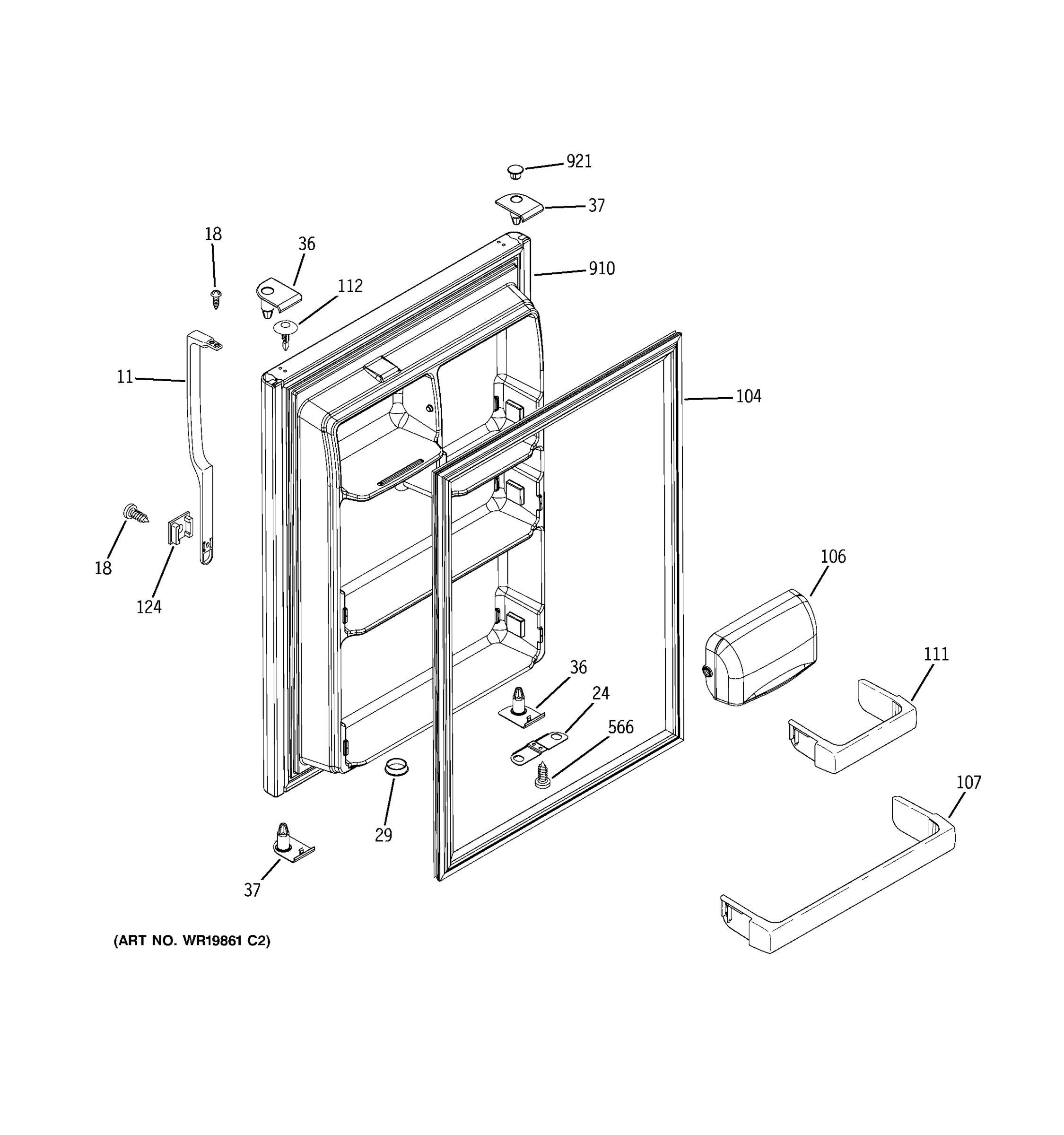 921

37

18

36

910

112

11

104

18

124

106

111

36

24

566

107

29

37

(ART NO. WR19861 C2)